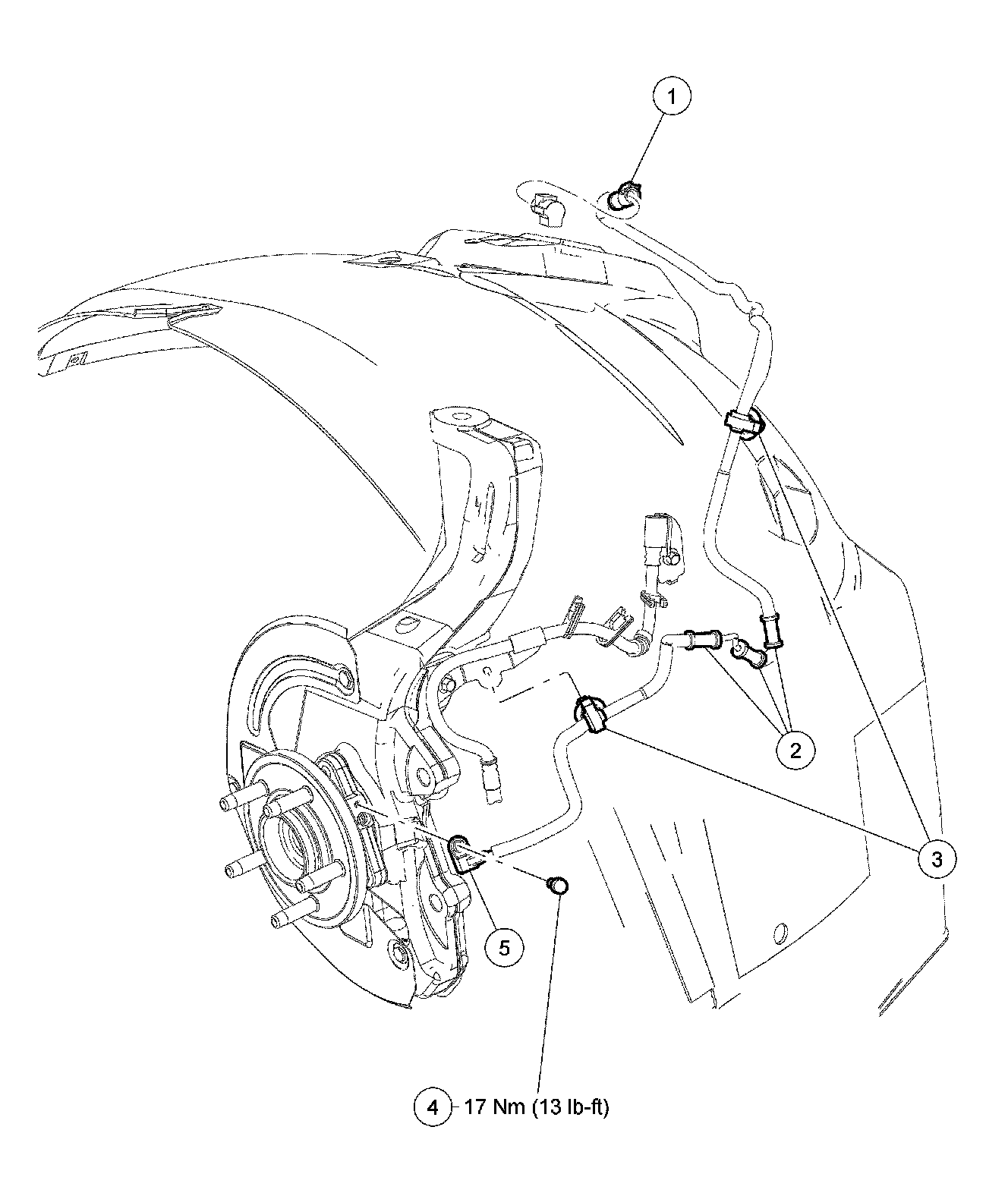 1

2

3

5

4 17 Nm (13 lb-ft)