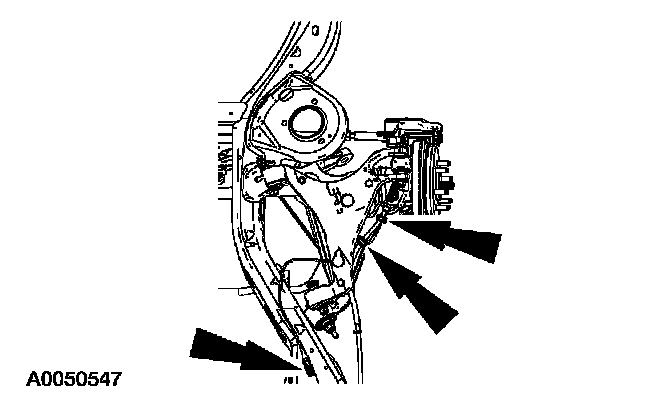 A0050547