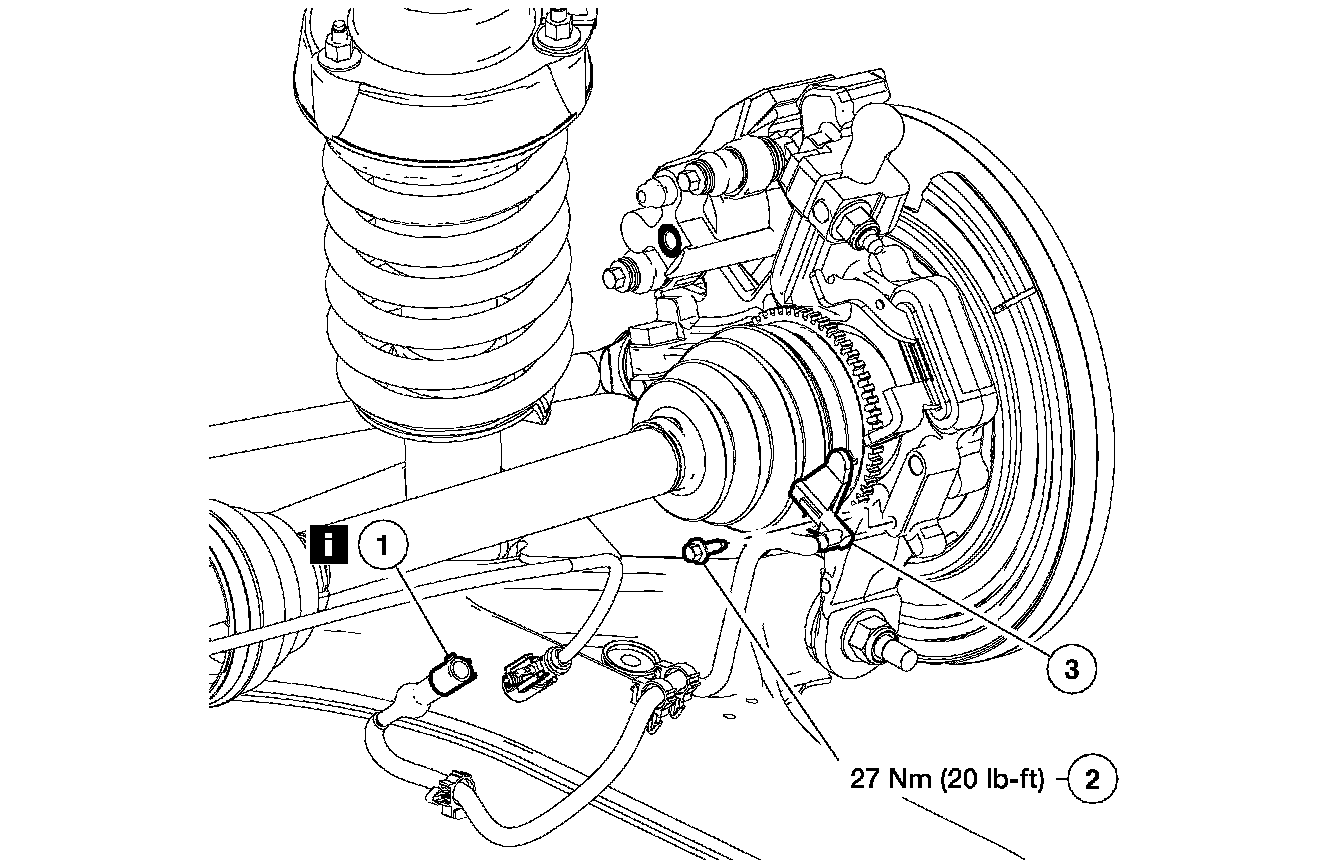 i
1
3
27 Nm (20 lb-ft)
2