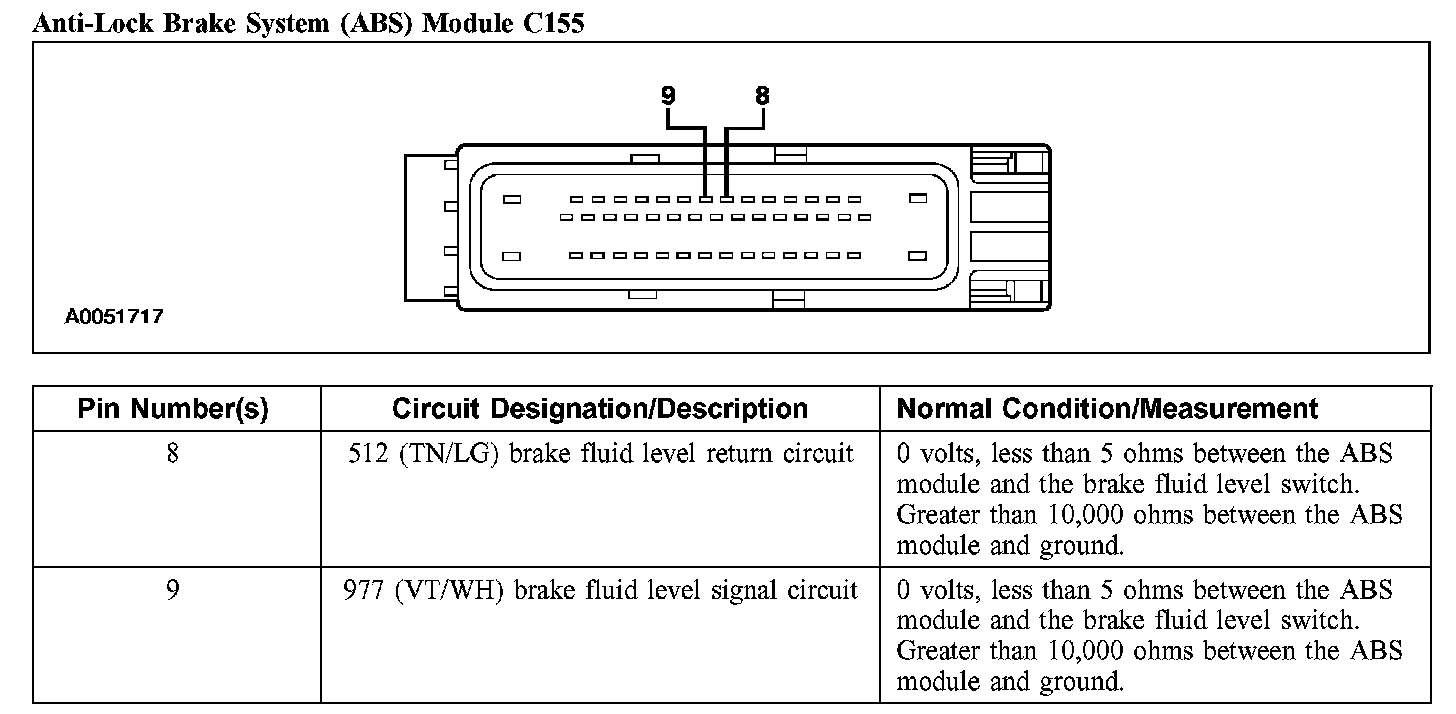 Anti-Lock Brake System (ABS) Module C155

9
8

A0051717

| Pin Number(s) | Circuit Designation/Description | Normal Condition/Measurement |
|---|---|---|
| 8 | 512 (TN/LG) brake fluid level return circuit | 0 volts, less than 5 ohms between the ABS module and the brake fluid level switch. Greater than 10,000 ohms between the ABS module and ground. |
| 9 | 977 (VT/WH) brake fluid level signal circuit | 0 volts, less than 5 ohms between the ABS module and the brake fluid level switch. Greater than 10,000 ohms between the ABS module and ground. |