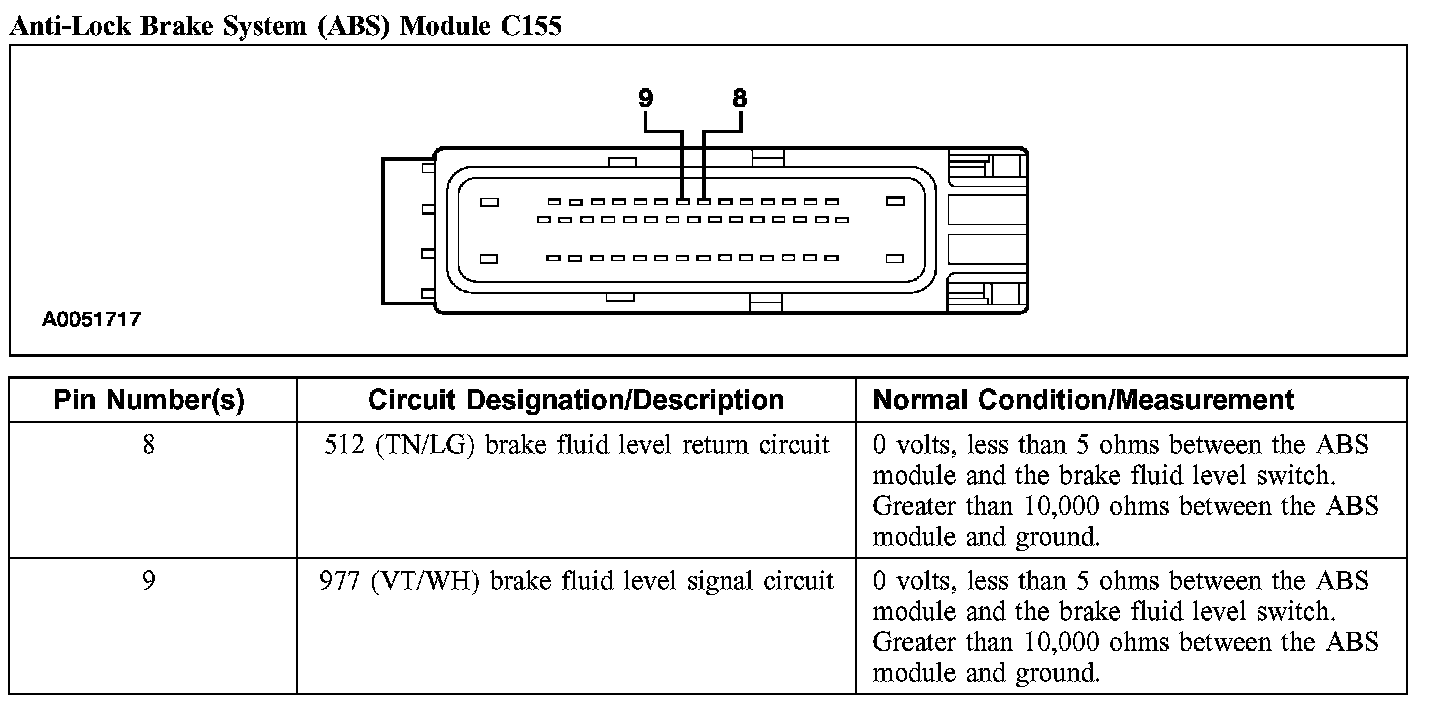 Anti-Lock Brake System (ABS) Module C155

9
8

A0051717

| Pin Number(s) | Circuit Designation/Description | Normal Condition/Measurement |
|---|---|---|
| 8 | 512 (TN/LG) brake fluid level return circuit | 0 volts, less than 5 ohms between the ABS module and the brake fluid level switch. Greater than 10,000 ohms between the ABS module and ground. |
| 9 | 977 (VT/WH) brake fluid level signal circuit | 0 volts, less than 5 ohms between the ABS module and the brake fluid level switch. Greater than 10,000 ohms between the ABS module and ground. |