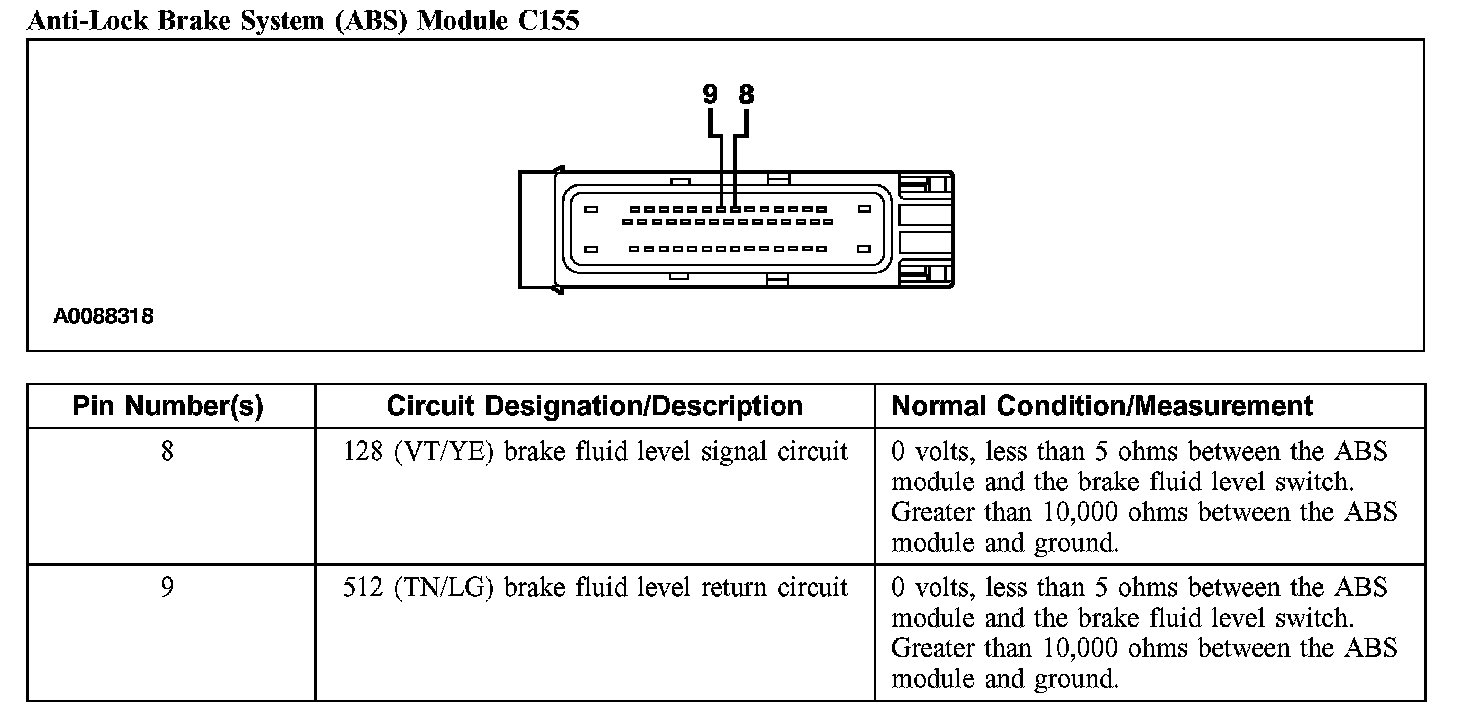 Anti-Lock Brake System (ABS) Module C155

9 8

A0088318

| Pin Number(s) | Circuit Designation/Description | Normal Condition/Measurement |
|---|---|---|
| 8 | 128 (VT/YE) brake fluid level signal circuit | 0 volts, less than 5 ohms between the ABS module and the brake fluid level switch. Greater than 10,000 ohms between the ABS module and ground. |
| 9 | 512 (TN/LG) brake fluid level return circuit | 0 volts, less than 5 ohms between the ABS module and the brake fluid level switch. Greater than 10,000 ohms between the ABS module and ground. |