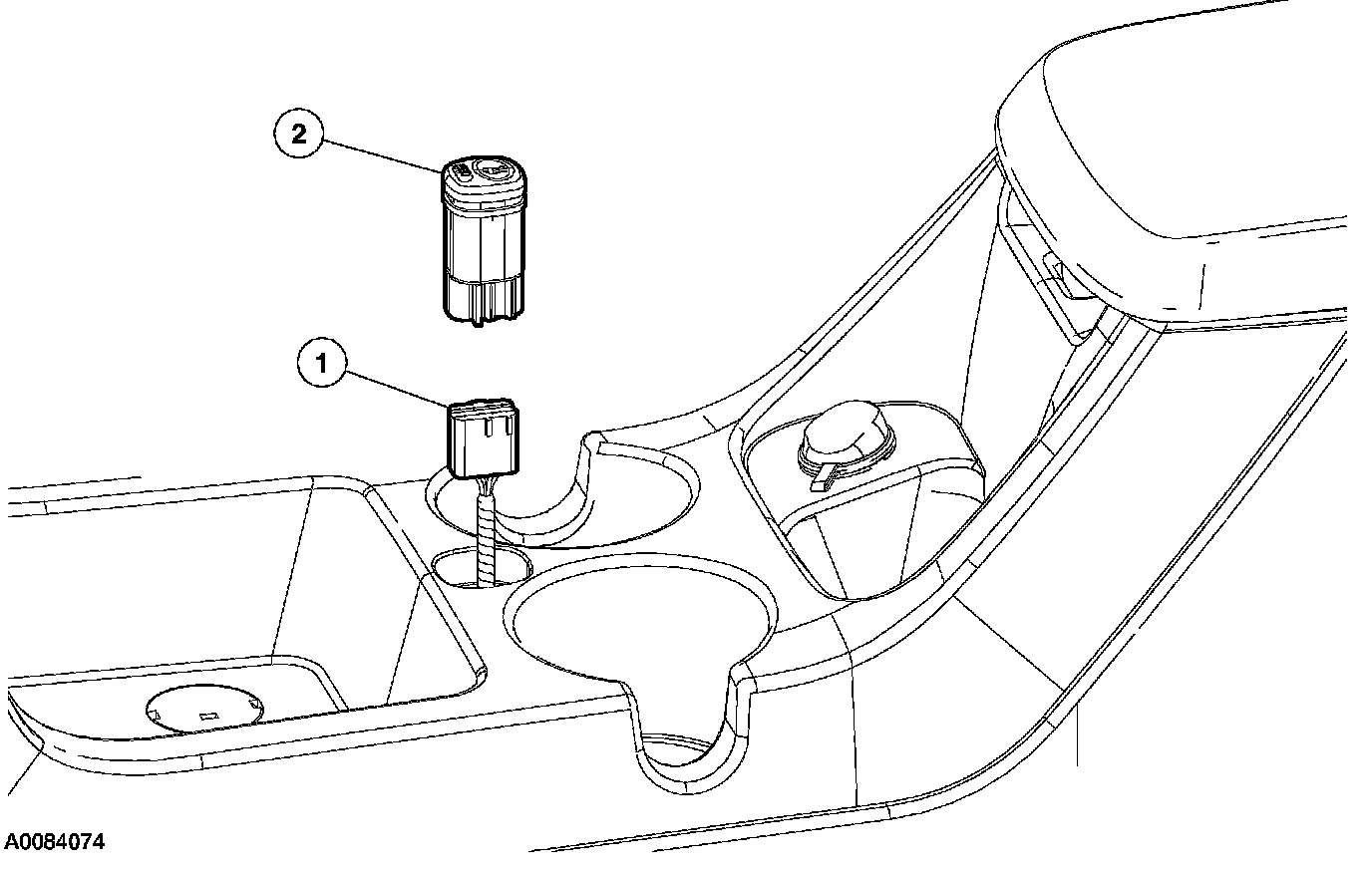 2

1

A0084074