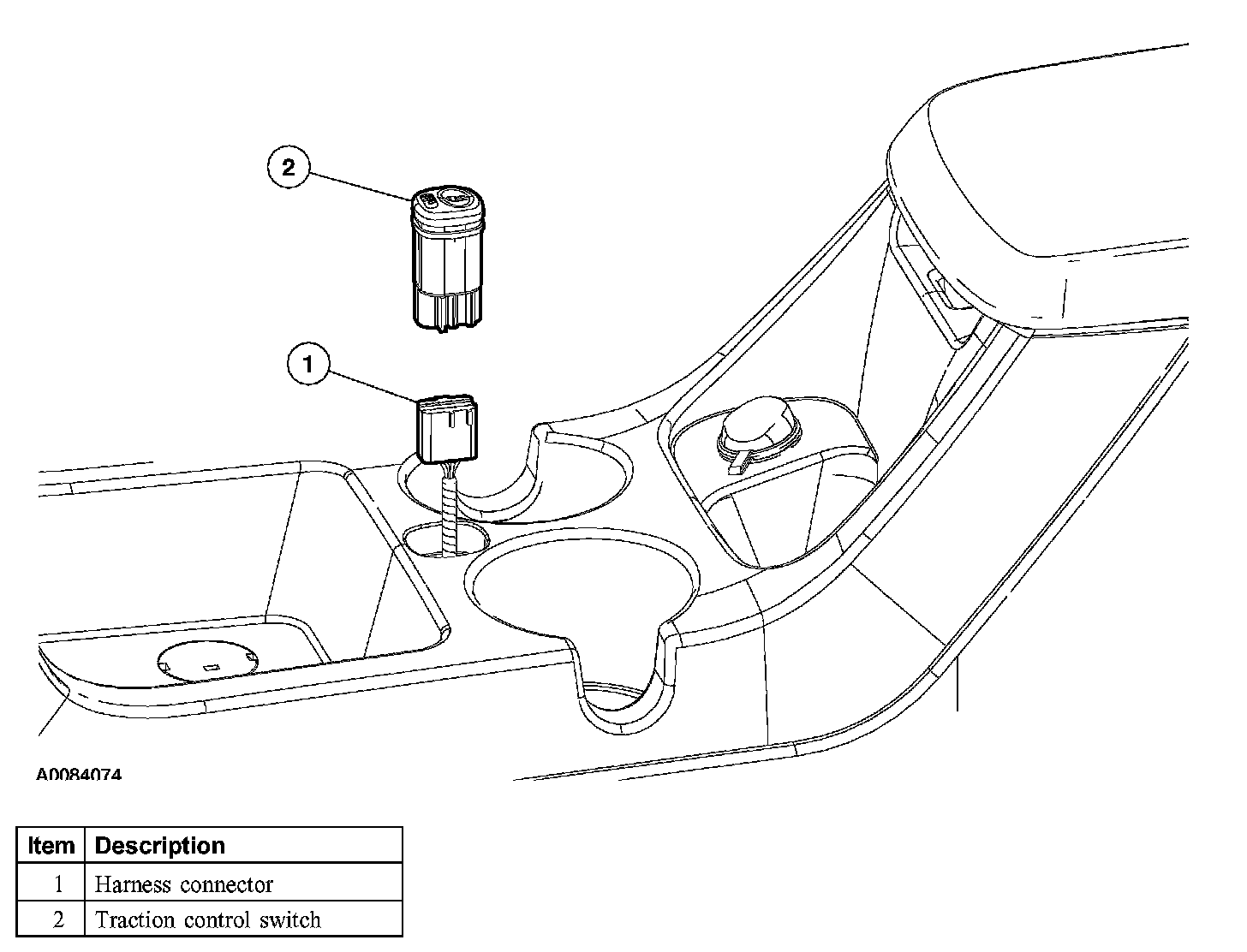 2

1

A0084074

| Item | Description |
|---|---|
| 1 | Harness connector |
| 2 | Traction control switch |