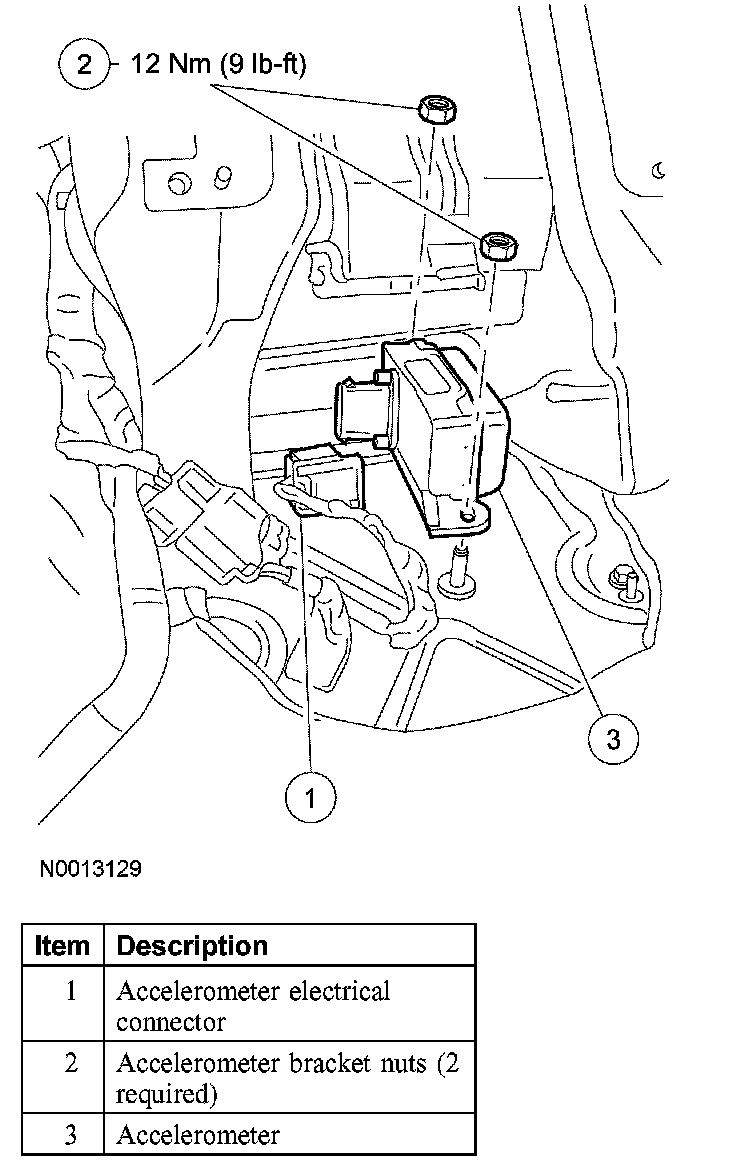 2 12 Nm (9 lb-ft)

3

1

N0013129

| Item | Description |
|---|---|
| 1 | Accelerometer electrical connector |
| 2 | Accelerometer bracket nuts (2 required) |
| 3 | Accelerometer |