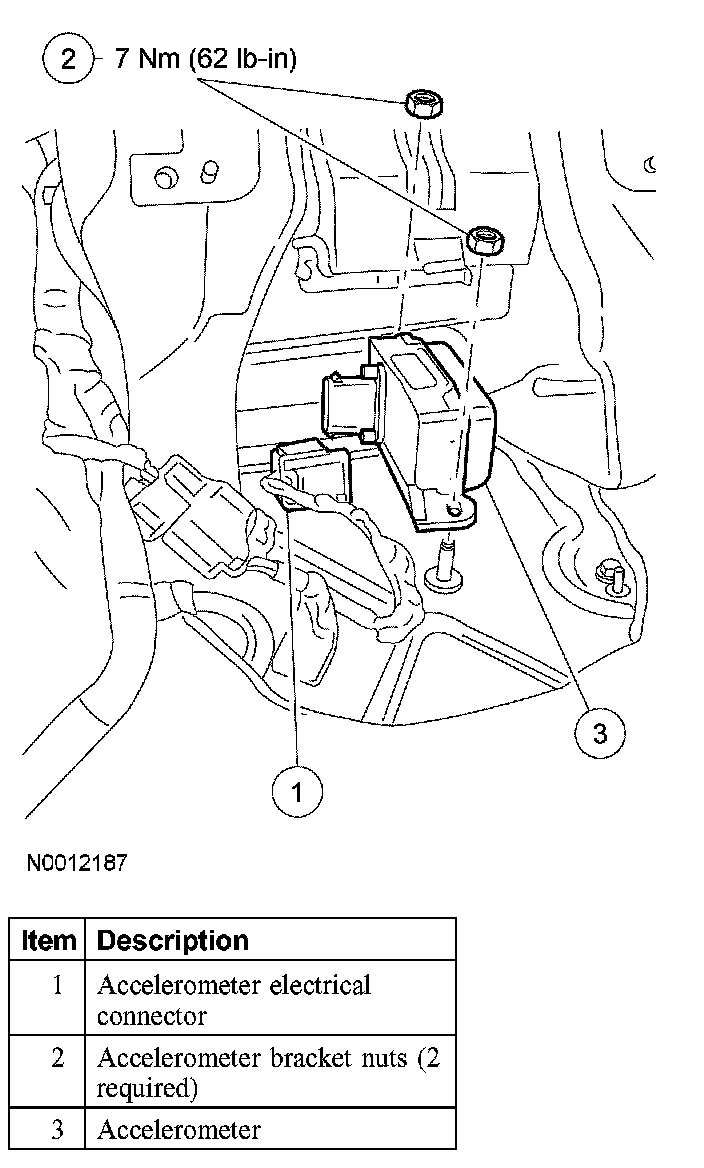 2 7 Nm (62 lb-in)

3

1

N0012187

| Item | Description |
|---|---|
| 1 | Accelerometer electrical connector |
| 2 | Accelerometer bracket nuts (2 required) |
| 3 | Accelerometer |