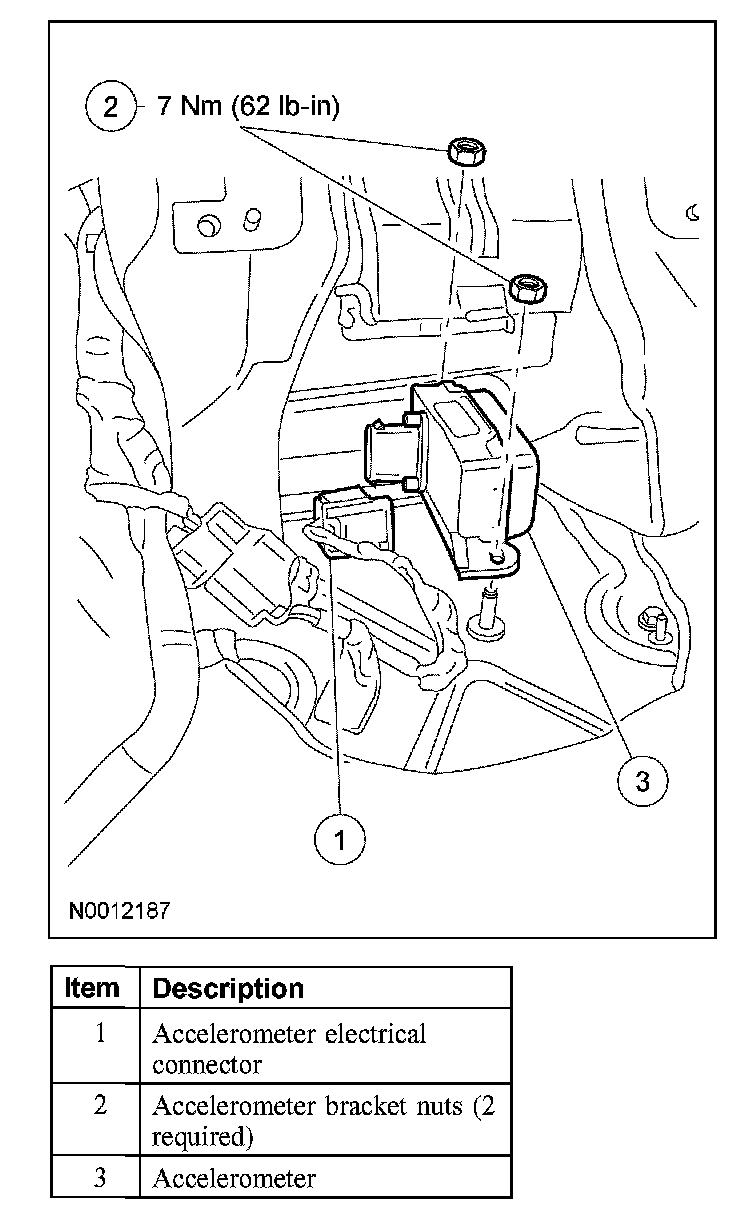 2 7 Nm (62 lb-in)

3

1

N0012187

| Item | Description |
|---|---|
| 1 | Accelerometer electrical connector |
| 2 | Accelerometer bracket nuts (2 required) |
| 3 | Accelerometer |