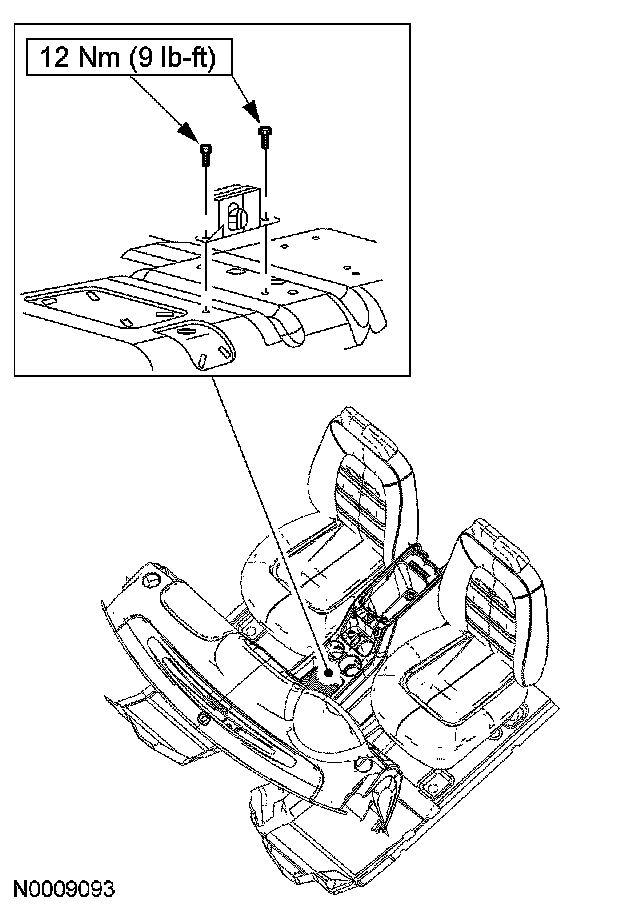 12 Nm (9 lb-ft)

N0009093