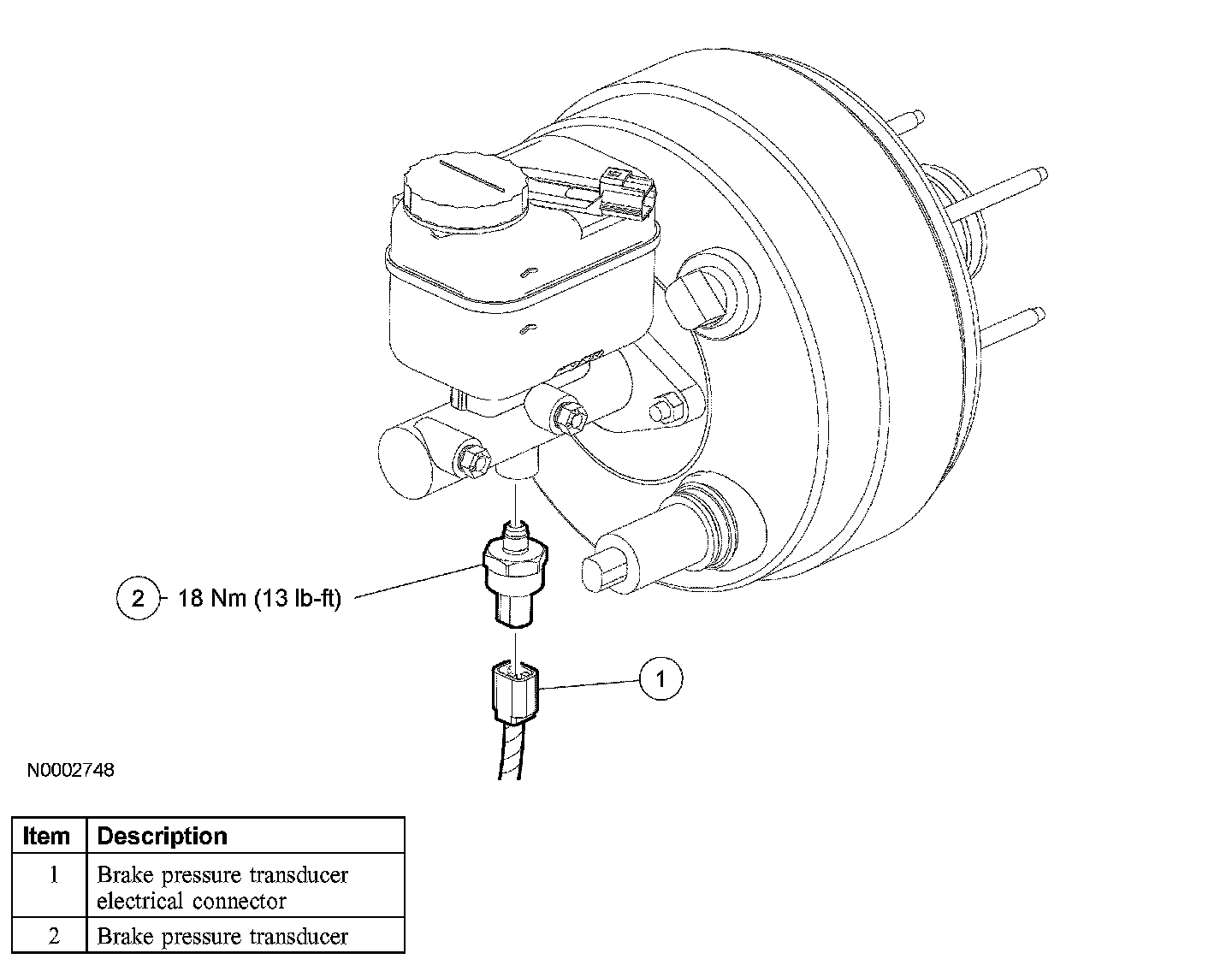 2 18 Nm (13 lb-ft)

1

N0002748

| Item | Description |
|---|---|
| 1 | Brake pressure transducer electrical connector |
| 2 | Brake pressure transducer |