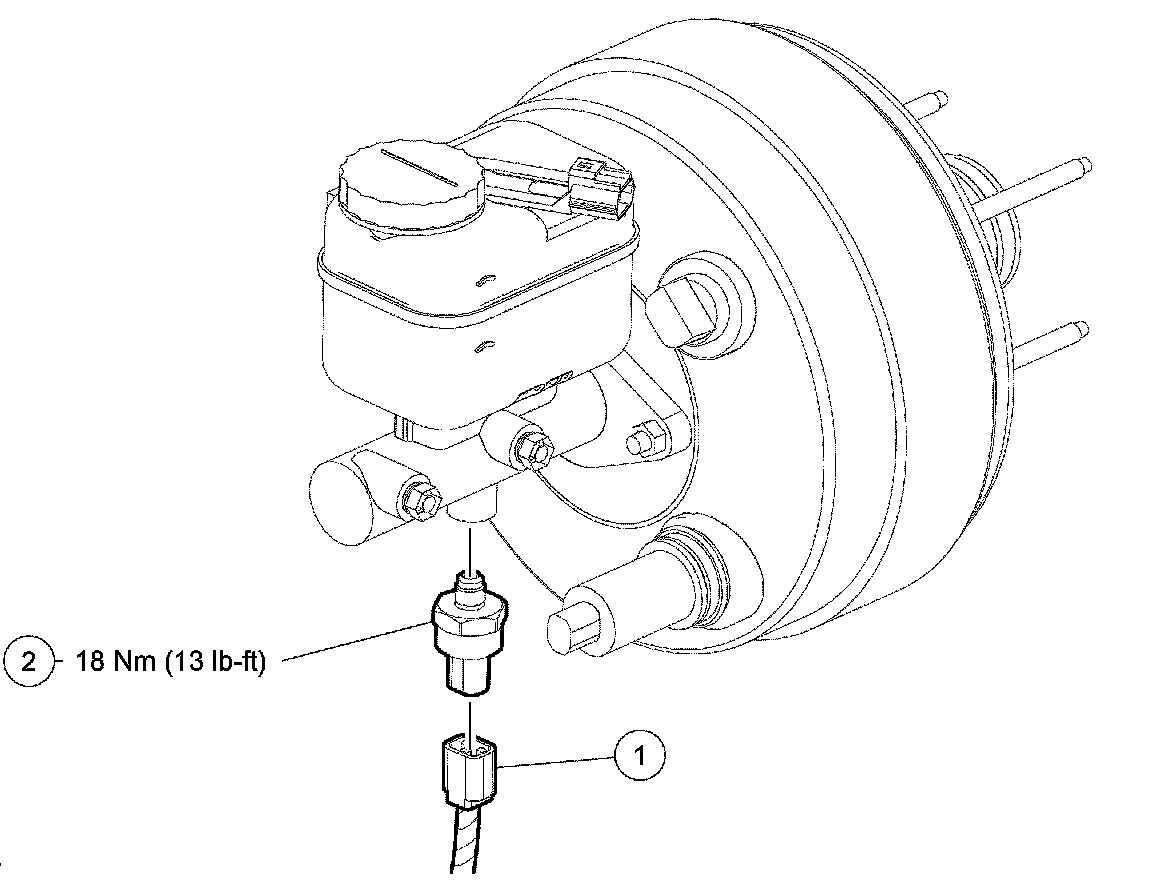 2 18 Nm (13 lb-ft)

1