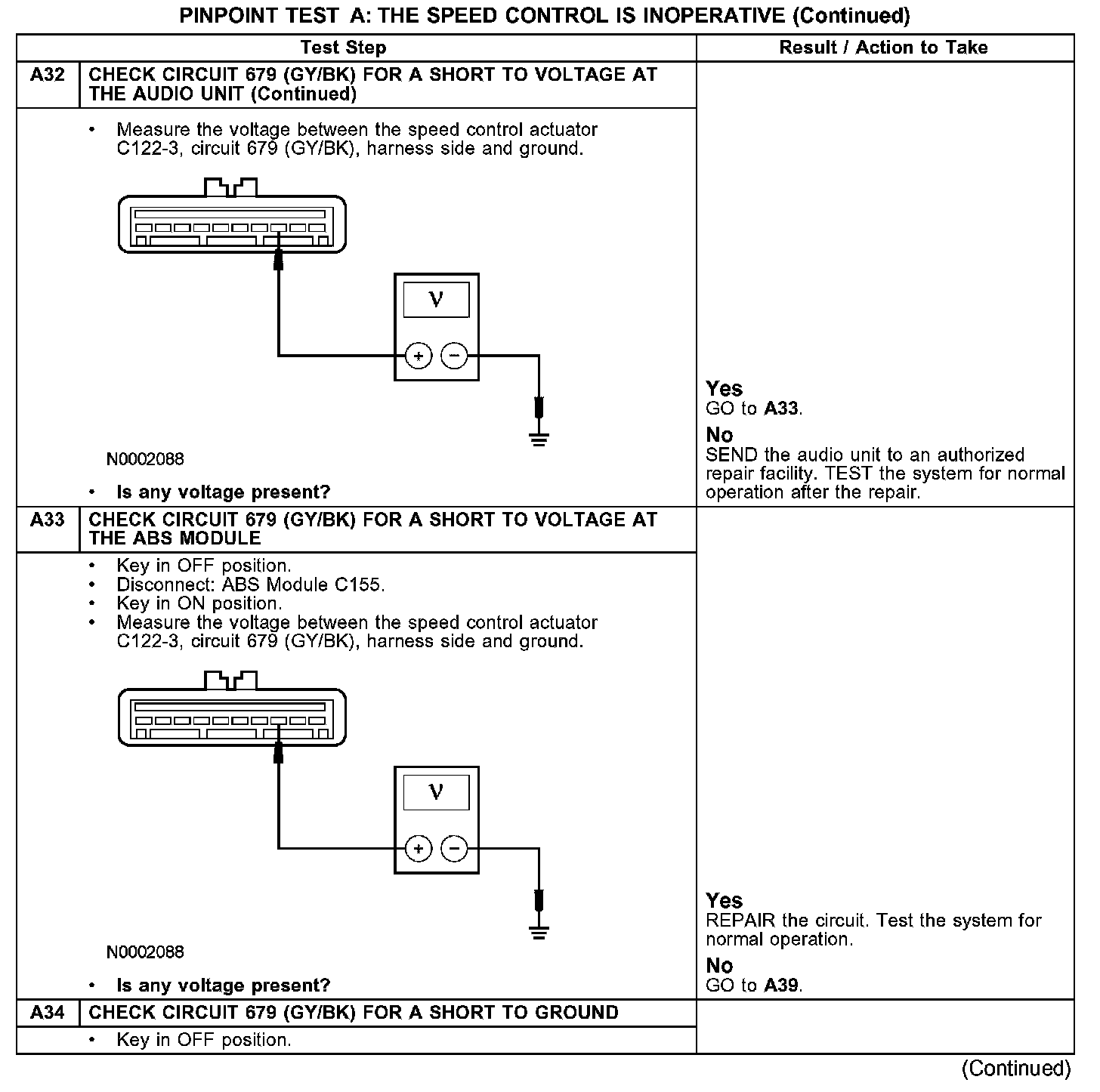 PINPOINT TEST A: THE SPEED CONTROL IS INOPERATIVE (Continued)

| | Test Step | Result / Action to Take |
|---|---|---|
| A32 | CHECK CIRCUIT 679 (GY/BK) FOR A SHORT TO VOLTAGE AT THE AUDIO UNIT (Continued) | |
| | • Measure the voltage between the speed control actuator C122-3, circuit 679 (GY/BK), harness side and ground. V + − N0002088 • Is any voltage present? | Yes GO to A33. No SEND the audio unit to an authorized repair facility. TEST the system for normal operation after the repair. |
| A33 | CHECK CIRCUIT 679 (GY/BK) FOR A SHORT TO VOLTAGE AT THE ABS MODULE | |
| | • Key in OFF position. • Disconnect: ABS Module C155. • Key in ON position. • Measure the voltage between the speed control actuator C122-3, circuit 679 (GY/BK), harness side and ground. V + − N0002088 • Is any voltage present? | Yes REPAIR the circuit. Test the system for normal operation. No GO to A39. |
| A34 | CHECK CIRCUIT 679 (GY/BK) FOR A SHORT TO GROUND | |
| | • Key in OFF position. | |

(Continued)