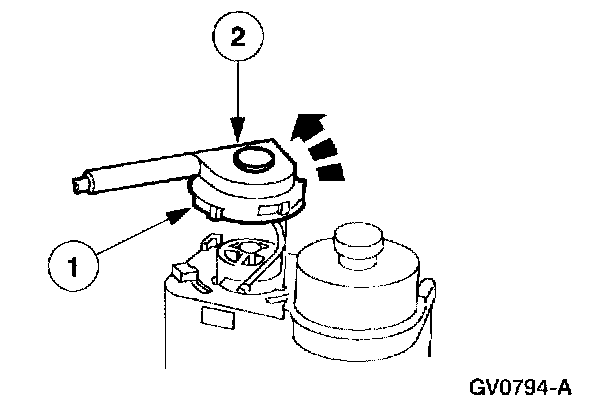 2

1

GV0794-A