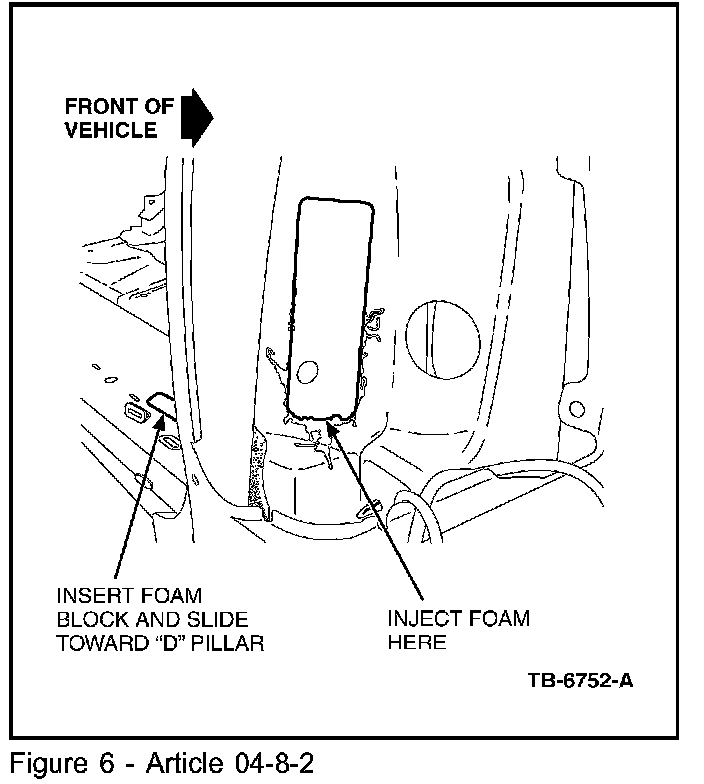 FRONT OF VEHICLE

INSERT FOAM BLOCK AND SLIDE TOWARD "D" PILLAR

INJECT FOAM HERE

TB-6752-A

Figure 6 - Article 04-8-2