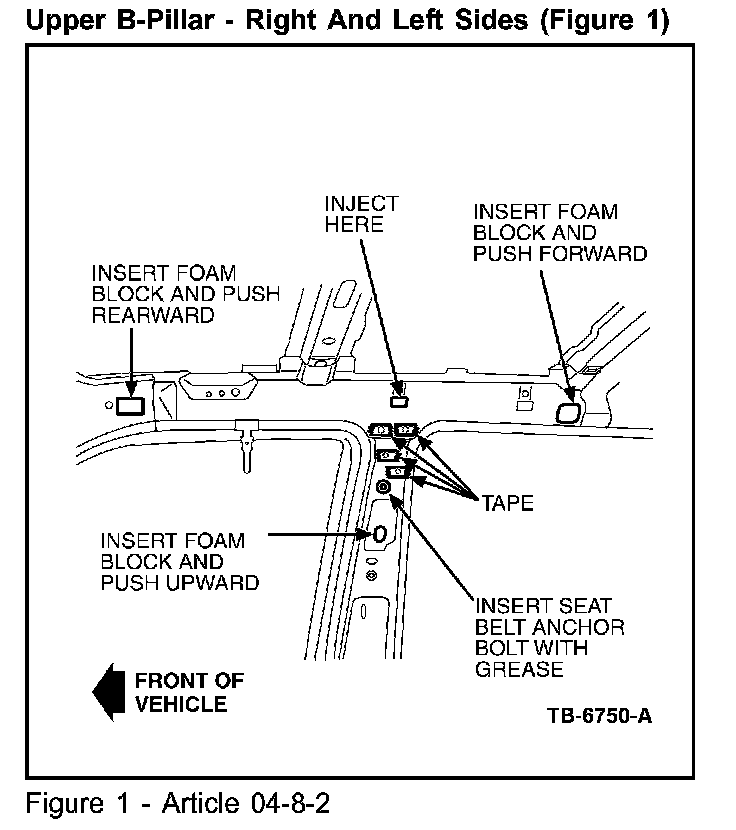 Upper B-Pillar - Right And Left Sides (Figure 1)

INJECT HERE

INSERT FOAM BLOCK AND PUSH FORWARD

INSERT FOAM BLOCK AND PUSH REARWARD

TAPE

INSERT FOAM BLOCK AND PUSH UPWARD

INSERT SEAT BELT ANCHOR BOLT WITH GREASE

FRONT OF VEHICLE

TB-6750-A

Figure 1 - Article 04-8-2