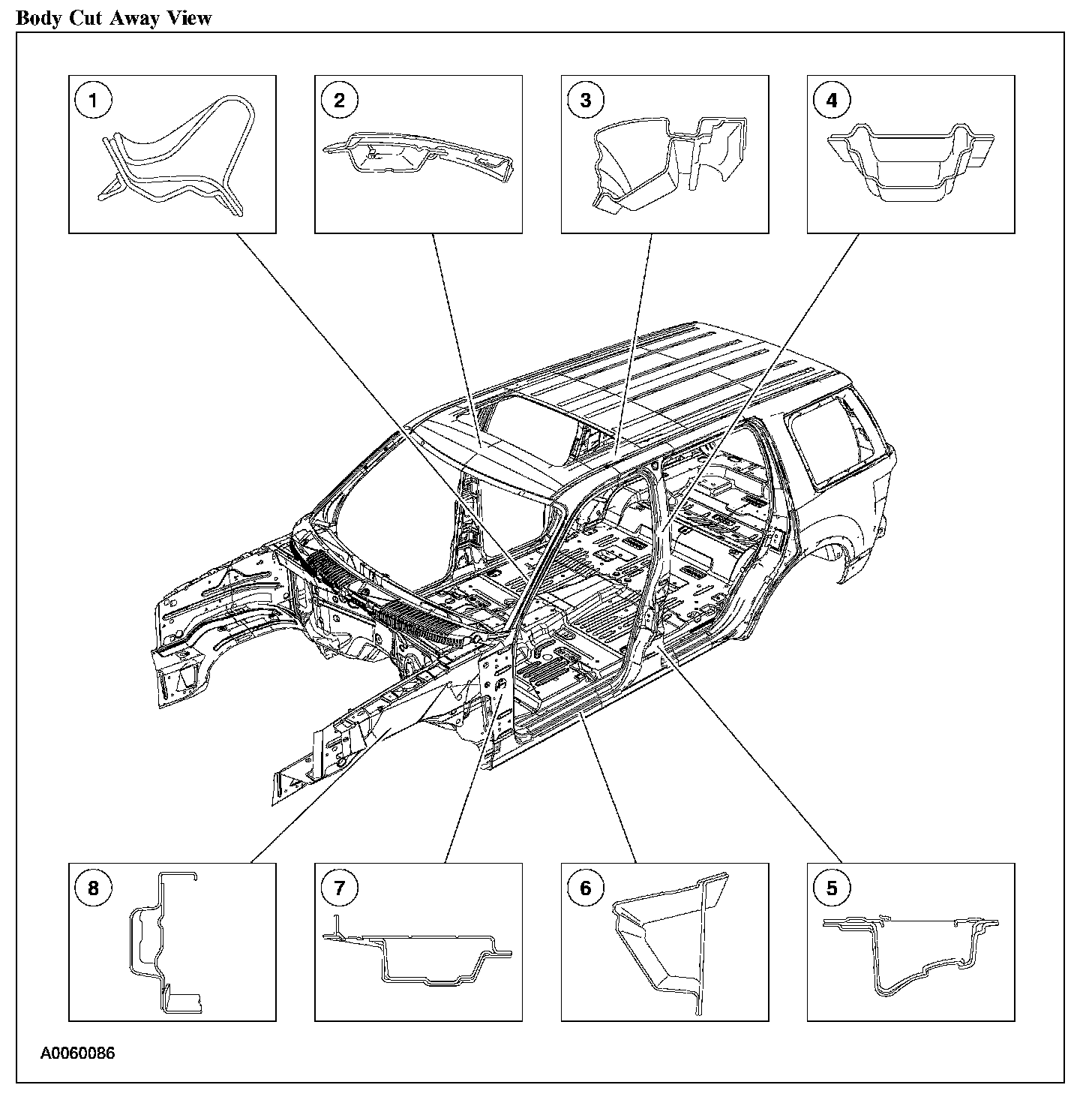 Body Cut Away View

1

2

3

4

8

7

6

5

A0060086