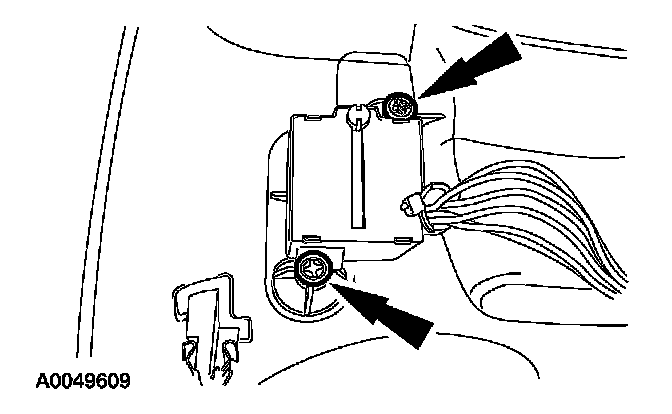 A0049609