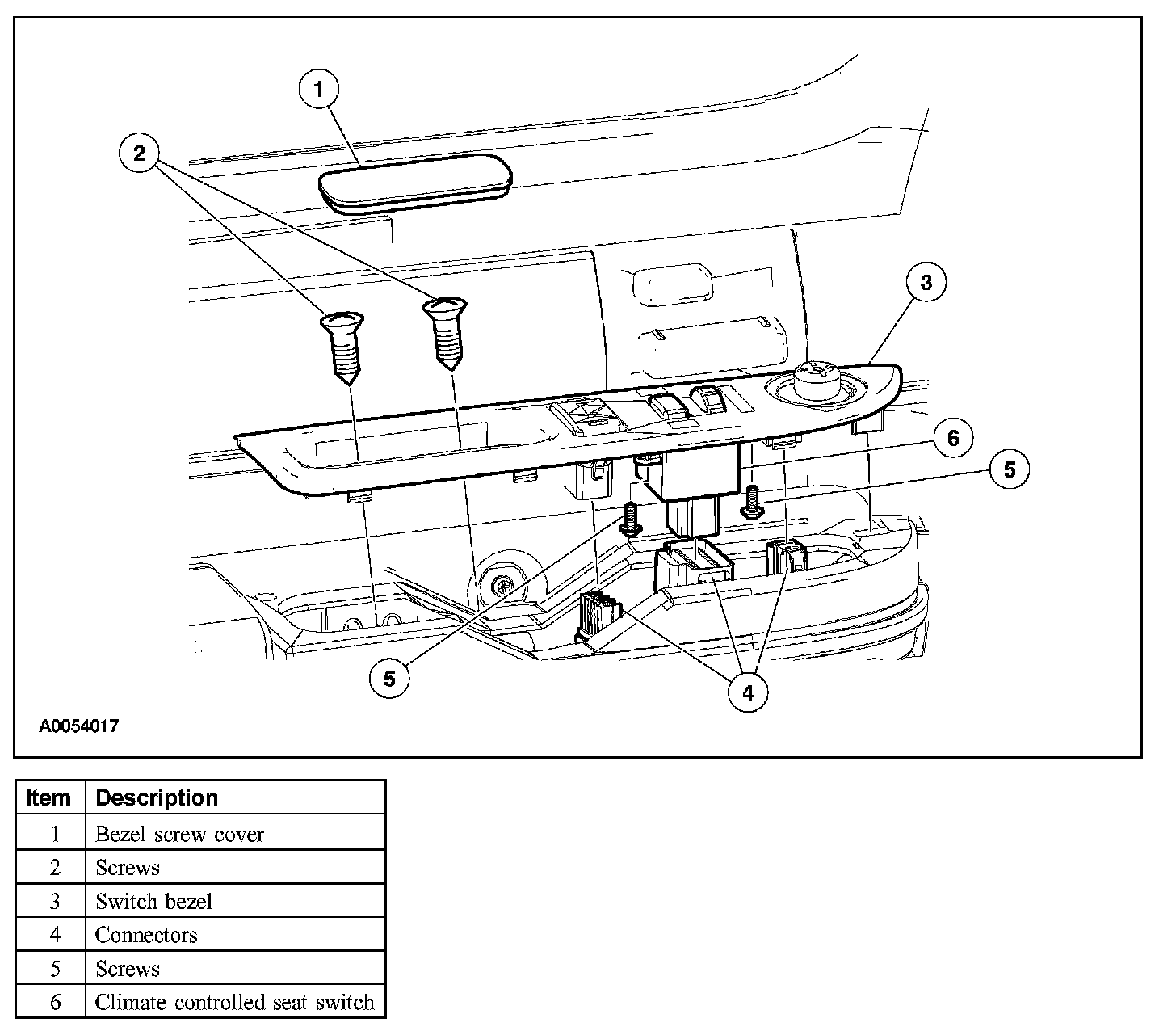 1
2
3
6
5
5
4
A0054017

| Item | Description |
|---|---|
| 1 | Bezel screw cover |
| 2 | Screws |
| 3 | Switch bezel |
| 4 | Connectors |
| 5 | Screws |
| 6 | Climate controlled seat switch |