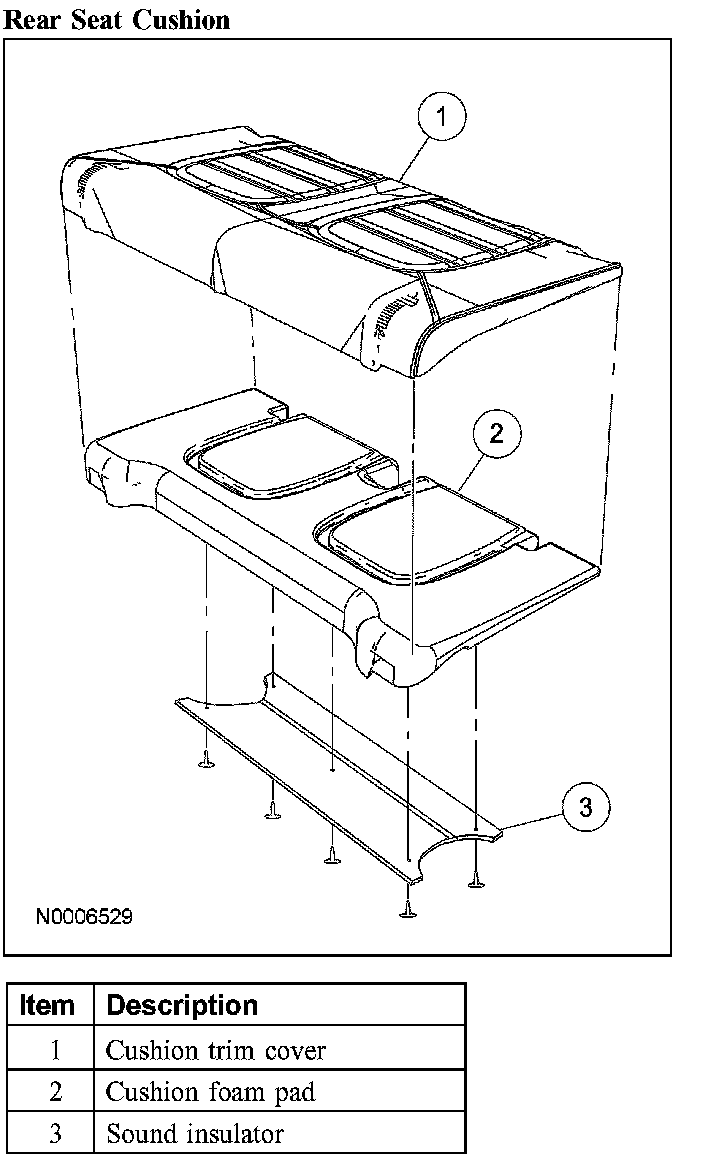 Rear Seat Cushion

1

2

3

N0006529

| Item | Description |
|---|---|
| 1 | Cushion trim cover |
| 2 | Cushion foam pad |
| 3 | Sound insulator |