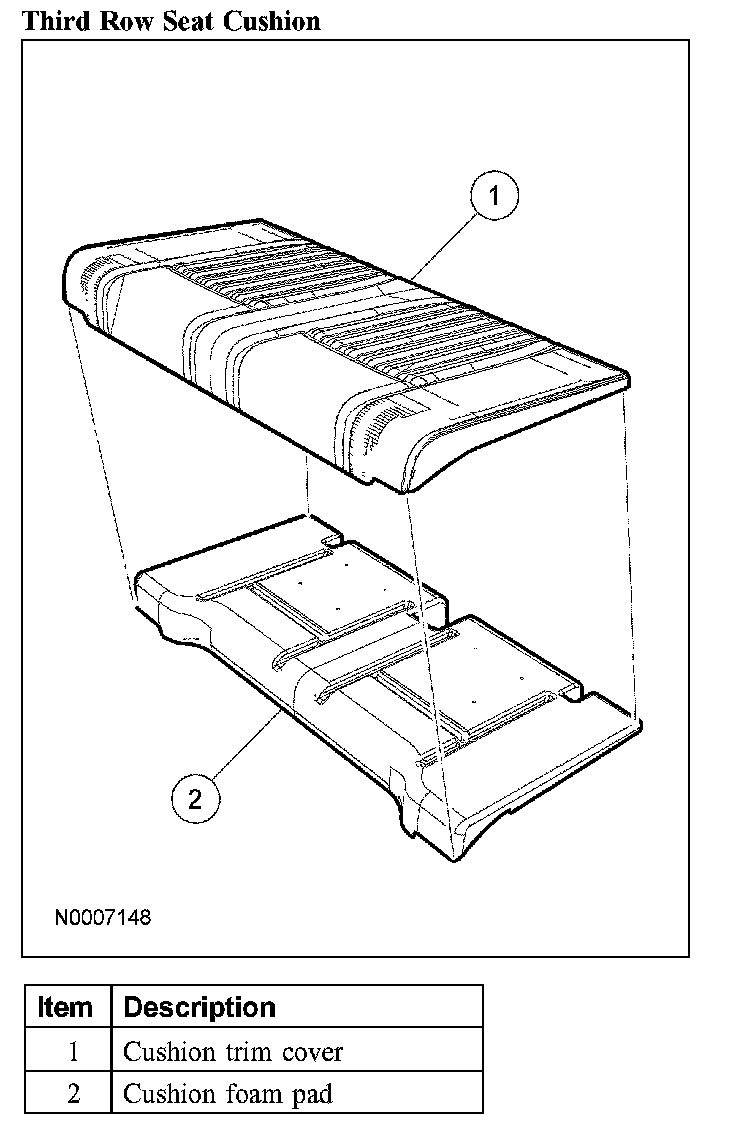 Third Row Seat Cushion

1

2

N0007148

| Item | Description |
|---|---|
| 1 | Cushion trim cover |
| 2 | Cushion foam pad |