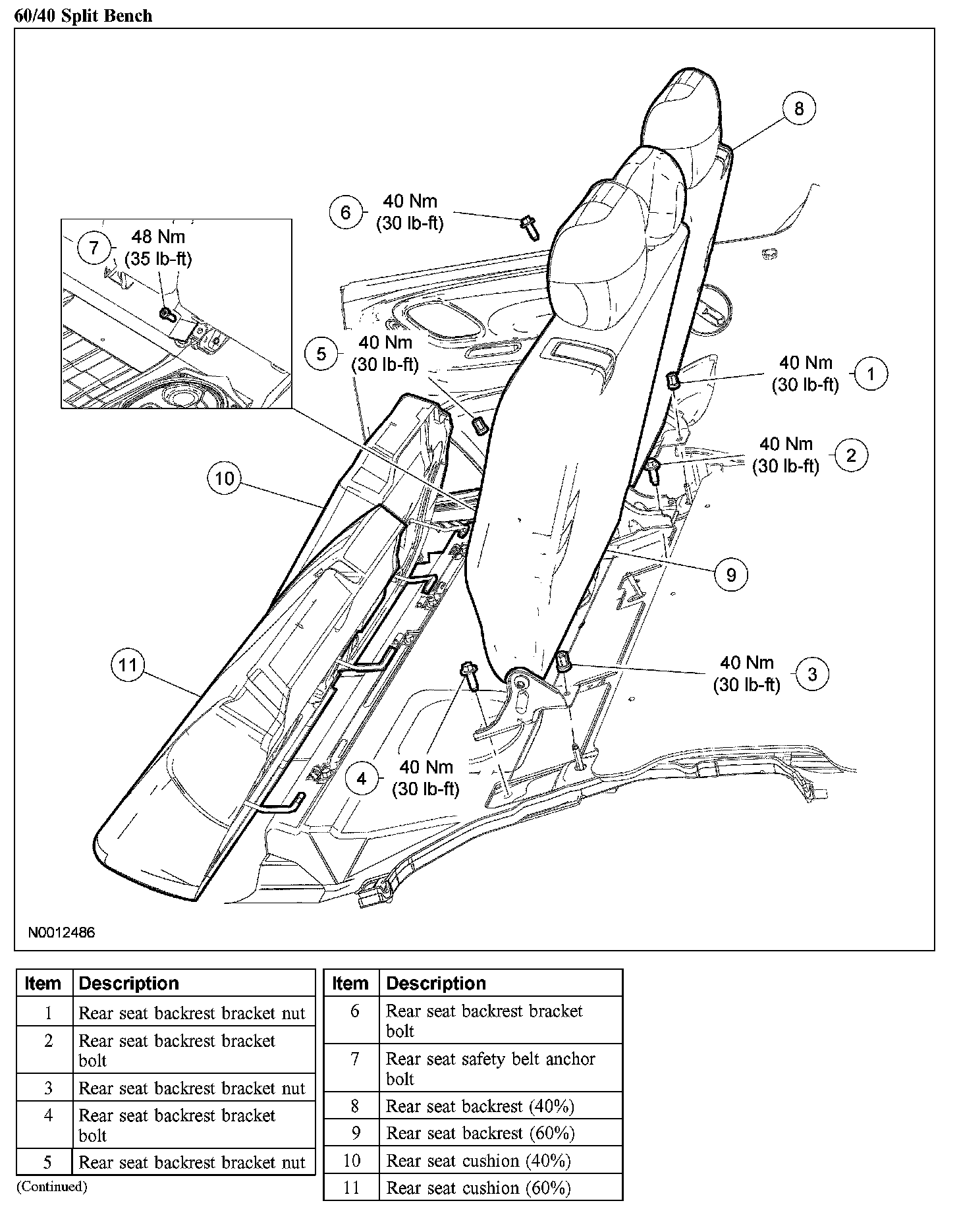 60/40 Split Bench

8

6 40 Nm (30 lb-ft)

7 48 Nm (35 lb-ft)

5 40 Nm (30 lb-ft)

40 Nm (30 lb-ft) 1

40 Nm (30 lb-ft) 2

10

9

11

40 Nm (30 lb-ft) 3

4 40 Nm (30 lb-ft)

N0012486

| Item | Description |
|---|---|
| 1 | Rear seat backrest bracket nut |
| 2 | Rear seat backrest bracket bolt |
| 3 | Rear seat backrest bracket nut |
| 4 | Rear seat backrest bracket bolt |
| 5 | Rear seat backrest bracket nut |

(Continued)

| Item | Description |
|---|---|
| 6 | Rear seat backrest bracket bolt |
| 7 | Rear seat safety belt anchor bolt |
| 8 | Rear seat backrest (40%) |
| 9 | Rear seat backrest (60%) |
| 10 | Rear seat cushion (40%) |
| 11 | Rear seat cushion (60%) |