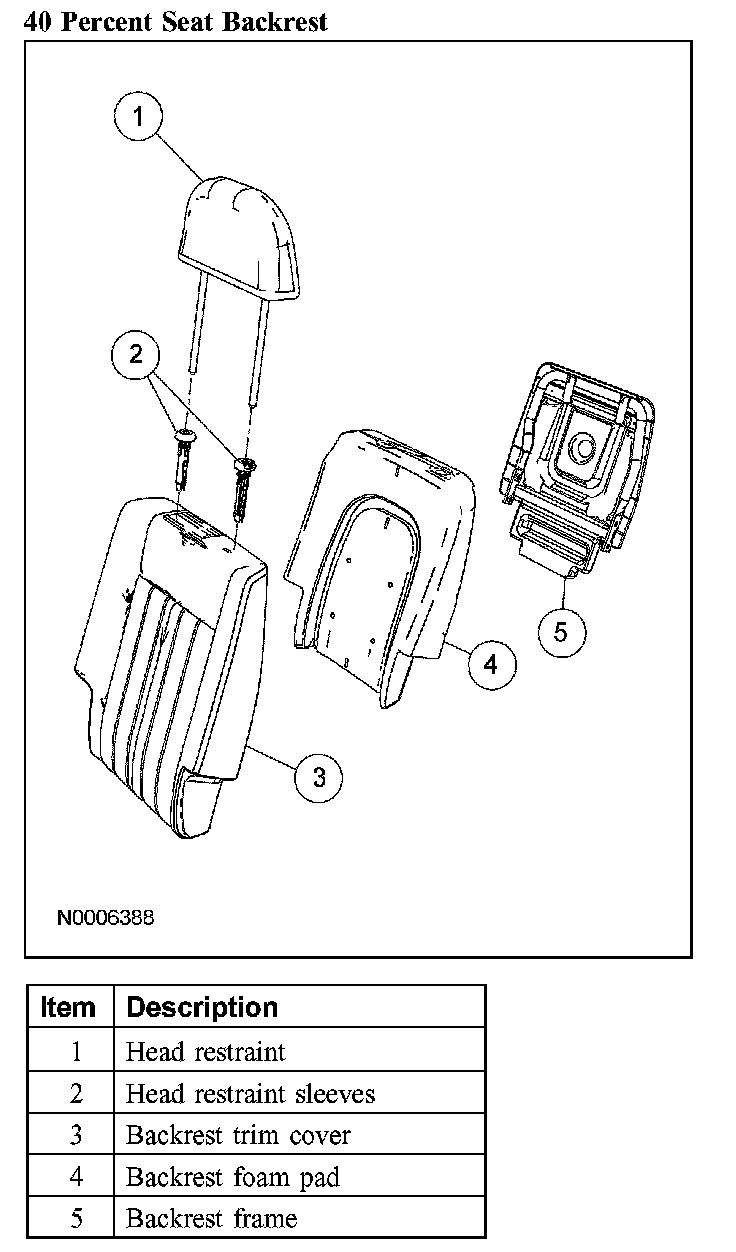 40 Percent Seat Backrest

1
2
5
4
3

N0006388

| Item | Description |
|---|---|
| 1 | Head restraint |
| 2 | Head restraint sleeves |
| 3 | Backrest trim cover |
| 4 | Backrest foam pad |
| 5 | Backrest frame |