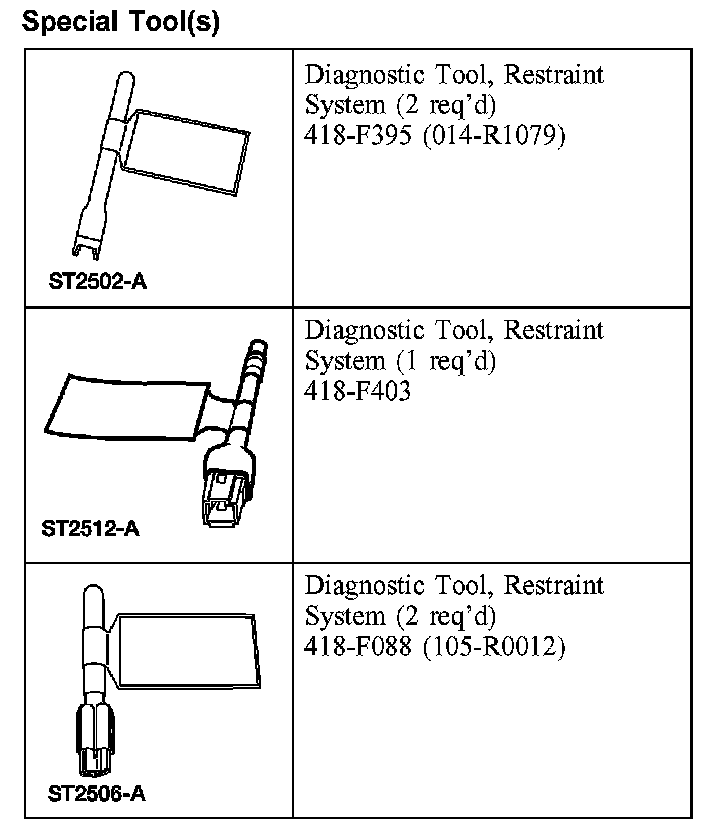 Special Tool(s)

| | |
|---|---|
| ST2502-A | Diagnostic Tool, Restraint System (2 req'd) 418-F395 (014-R1079) |
| ST2512-A | Diagnostic Tool, Restraint System (1 req'd) 418-F403 |
| ST2506-A | Diagnostic Tool, Restraint System (2 req'd) 418-F088 (105-R0012) |