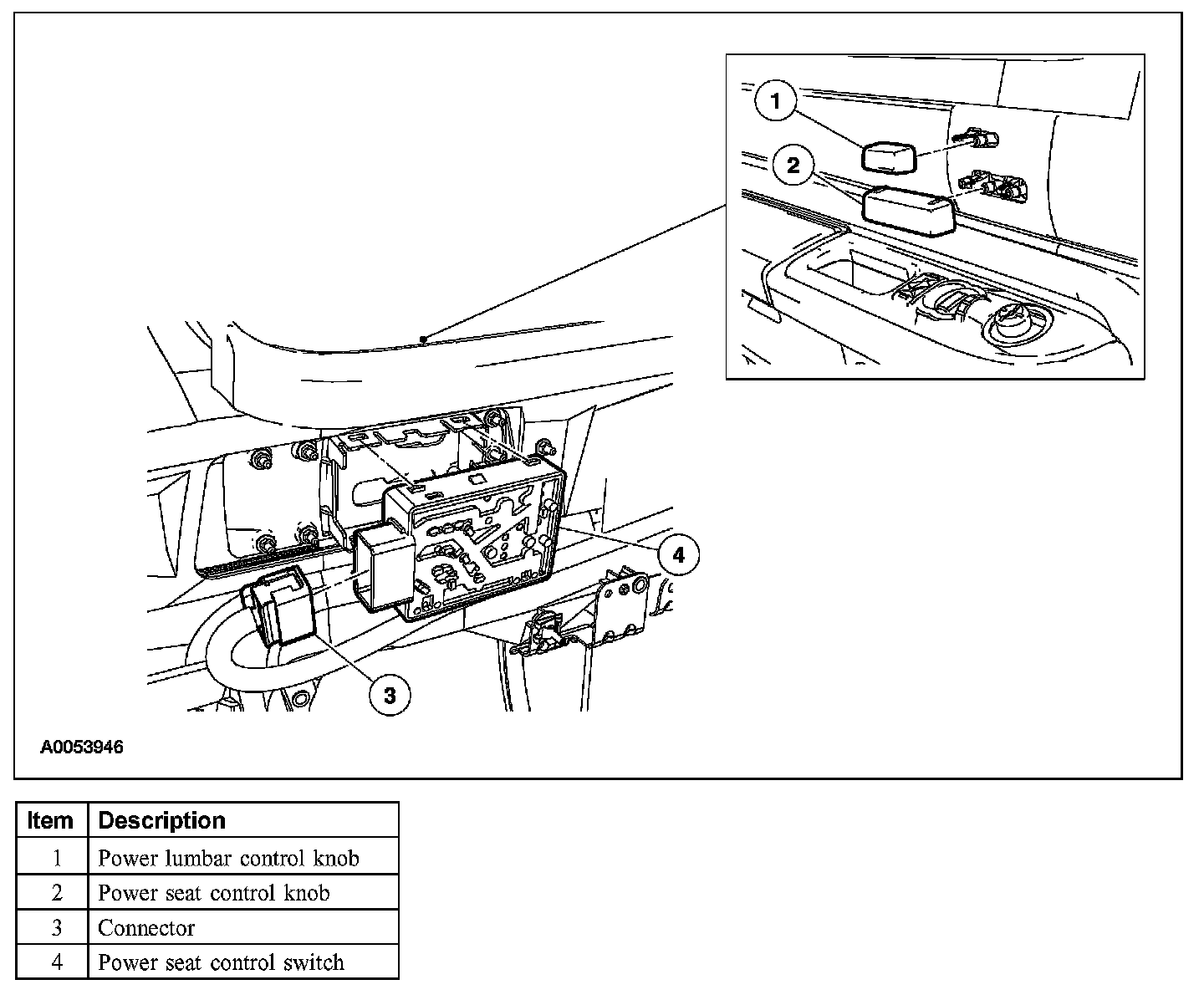 1
2
4
3

A0053946

| Item | Description |
|---|---|
| 1 | Power lumbar control knob |
| 2 | Power seat control knob |
| 3 | Connector |
| 4 | Power seat control switch |