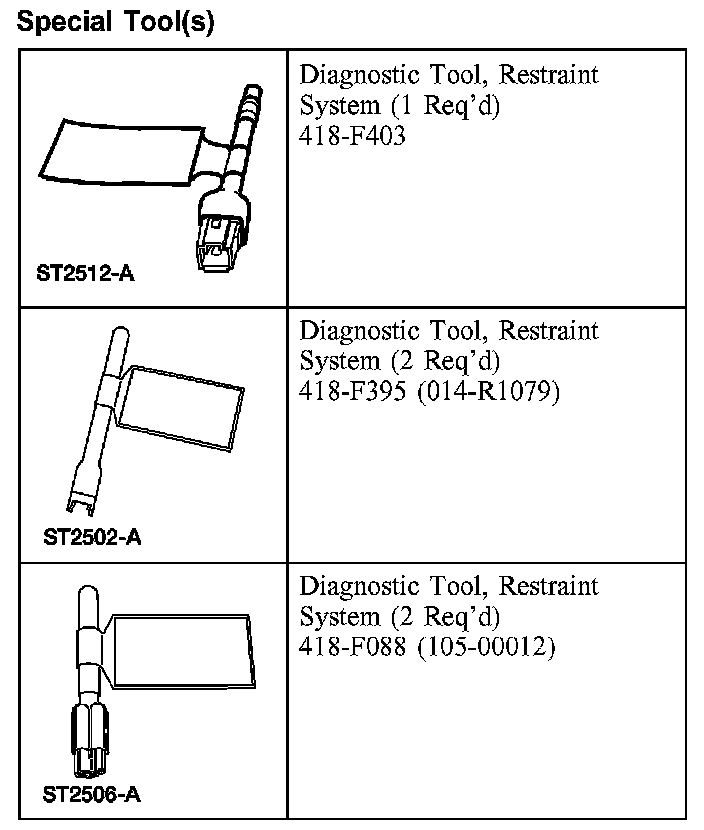 Special Tool(s)

| | |
|---|---|
| ST2512-A | Diagnostic Tool, Restraint System (1 Req'd) 418-F403 |
| ST2502-A | Diagnostic Tool, Restraint System (2 Req'd) 418-F395 (014-R1079) |
| ST2506-A | Diagnostic Tool, Restraint System (2 Req'd) 418-F088 (105-00012) |