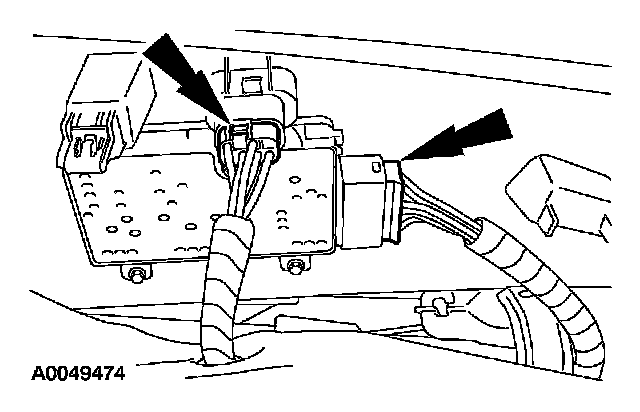 A0049474