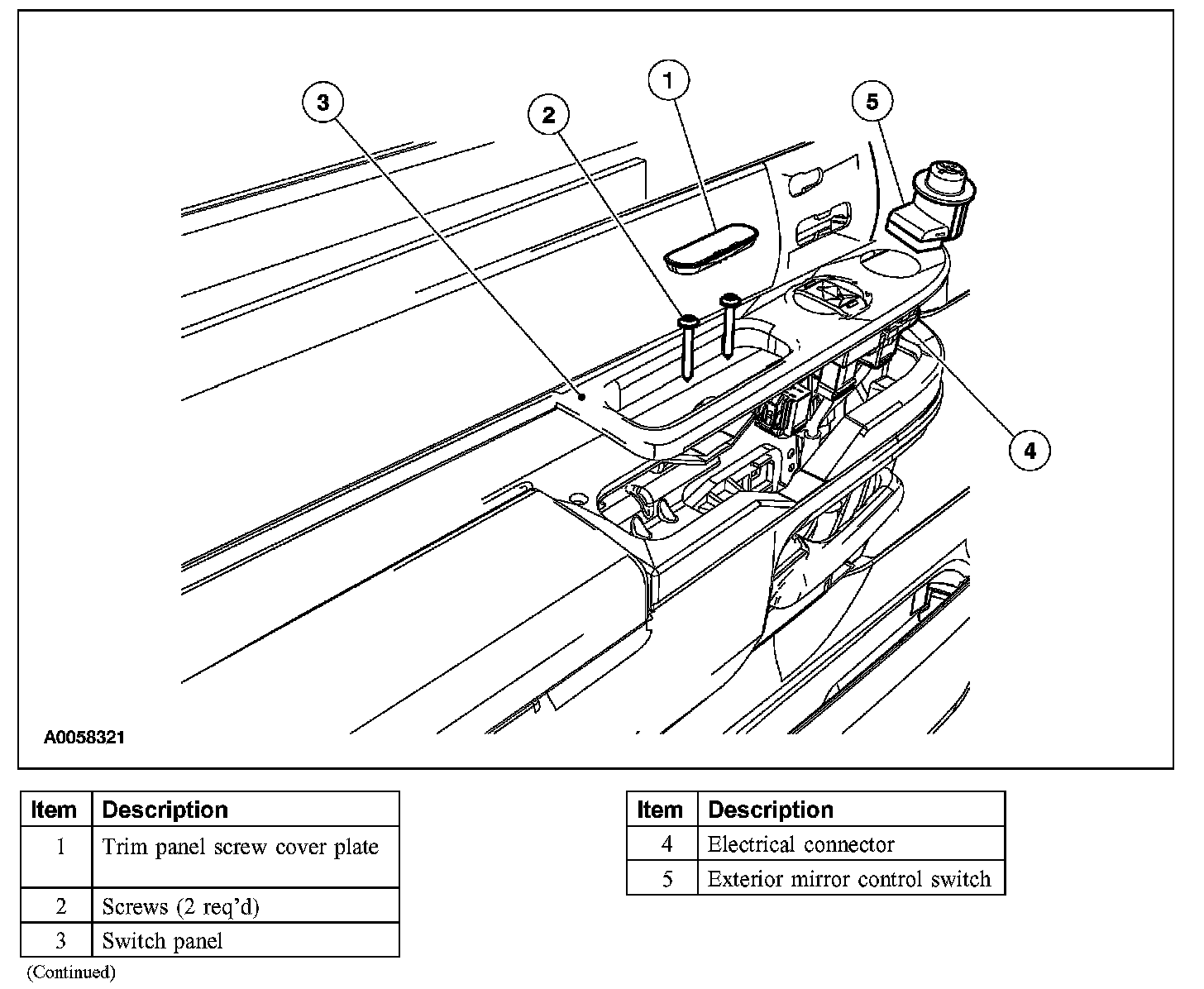 3
2
1
5
4
A0058321

| Item | Description |
|---|---|
| 1 | Trim panel screw cover plate |
| 2 | Screws (2 req'd) |
| 3 | Switch panel |

(Continued)

| Item | Description |
|---|---|
| 4 | Electrical connector |
| 5 | Exterior mirror control switch |