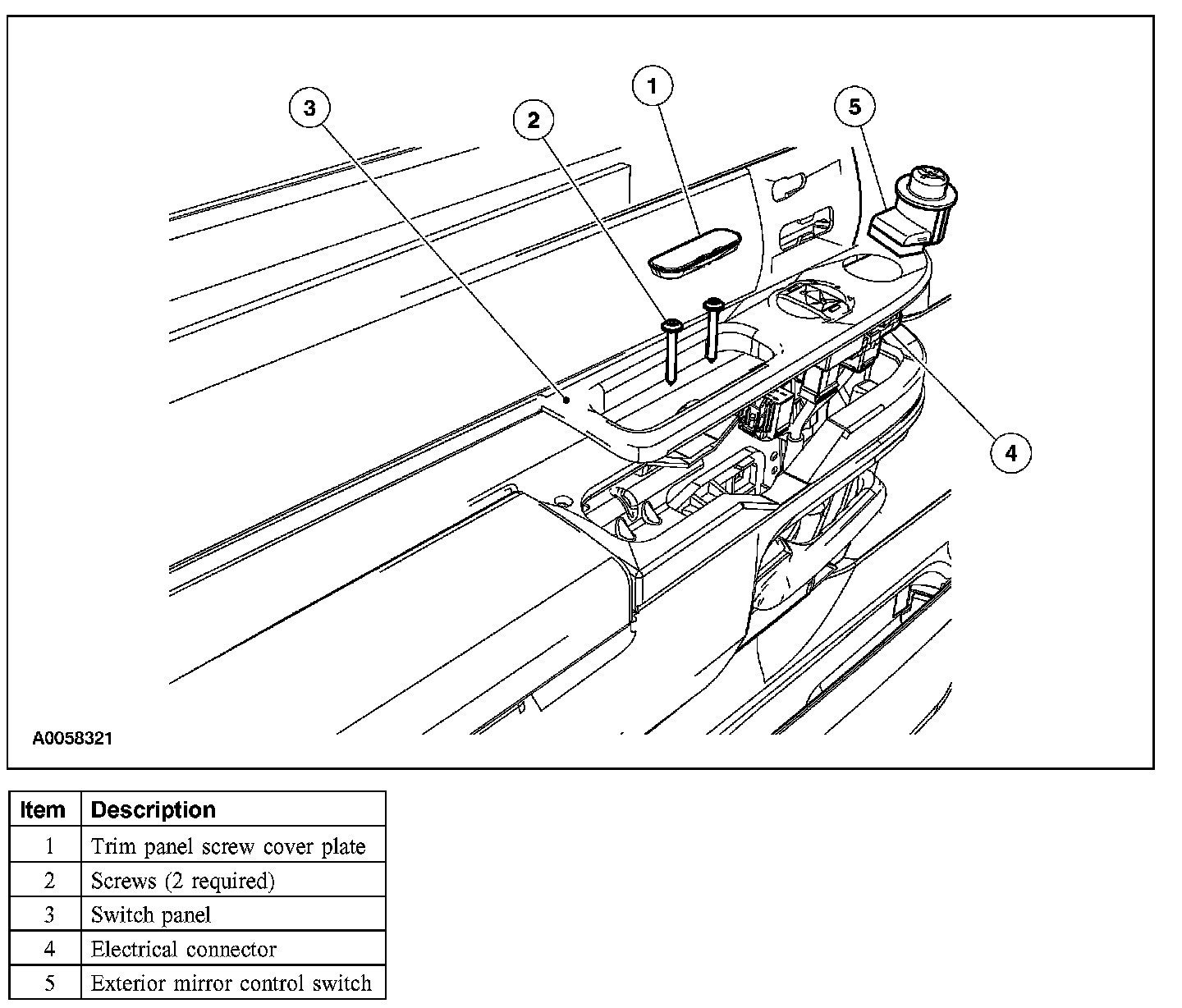 3
2
1
5
4
A0058321

| Item | Description |
|---|---|
| 1 | Trim panel screw cover plate |
| 2 | Screws (2 required) |
| 3 | Switch panel |
| 4 | Electrical connector |
| 5 | Exterior mirror control switch |