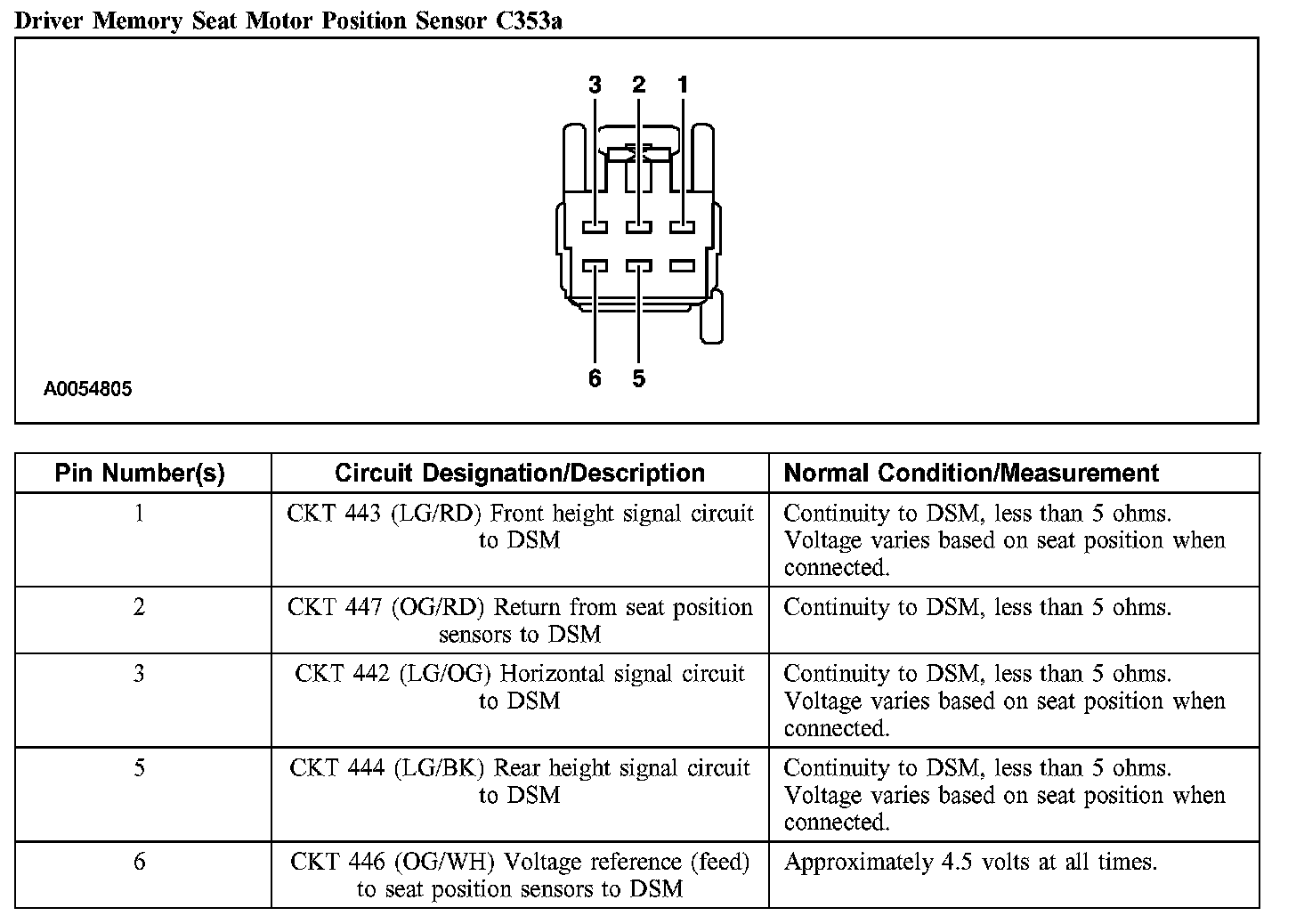 Driver Memory Seat Motor Position Sensor C353a

3 2 1

6 5

A0054805

| Pin Number(s) | Circuit Designation/Description | Normal Condition/Measurement |
|---|---|---|
| 1 | CKT 443 (LG/RD) Front height signal circuit to DSM | Continuity to DSM, less than 5 ohms. Voltage varies based on seat position when connected. |
| 2 | CKT 447 (OG/RD) Return from seat position sensors to DSM | Continuity to DSM, less than 5 ohms. |
| 3 | CKT 442 (LG/OG) Horizontal signal circuit to DSM | Continuity to DSM, less than 5 ohms. Voltage varies based on seat position when connected. |
| 5 | CKT 444 (LG/BK) Rear height signal circuit to DSM | Continuity to DSM, less than 5 ohms. Voltage varies based on seat position when connected. |
| 6 | CKT 446 (OG/WH) Voltage reference (feed) to seat position sensors to DSM | Approximately 4.5 volts at all times. |