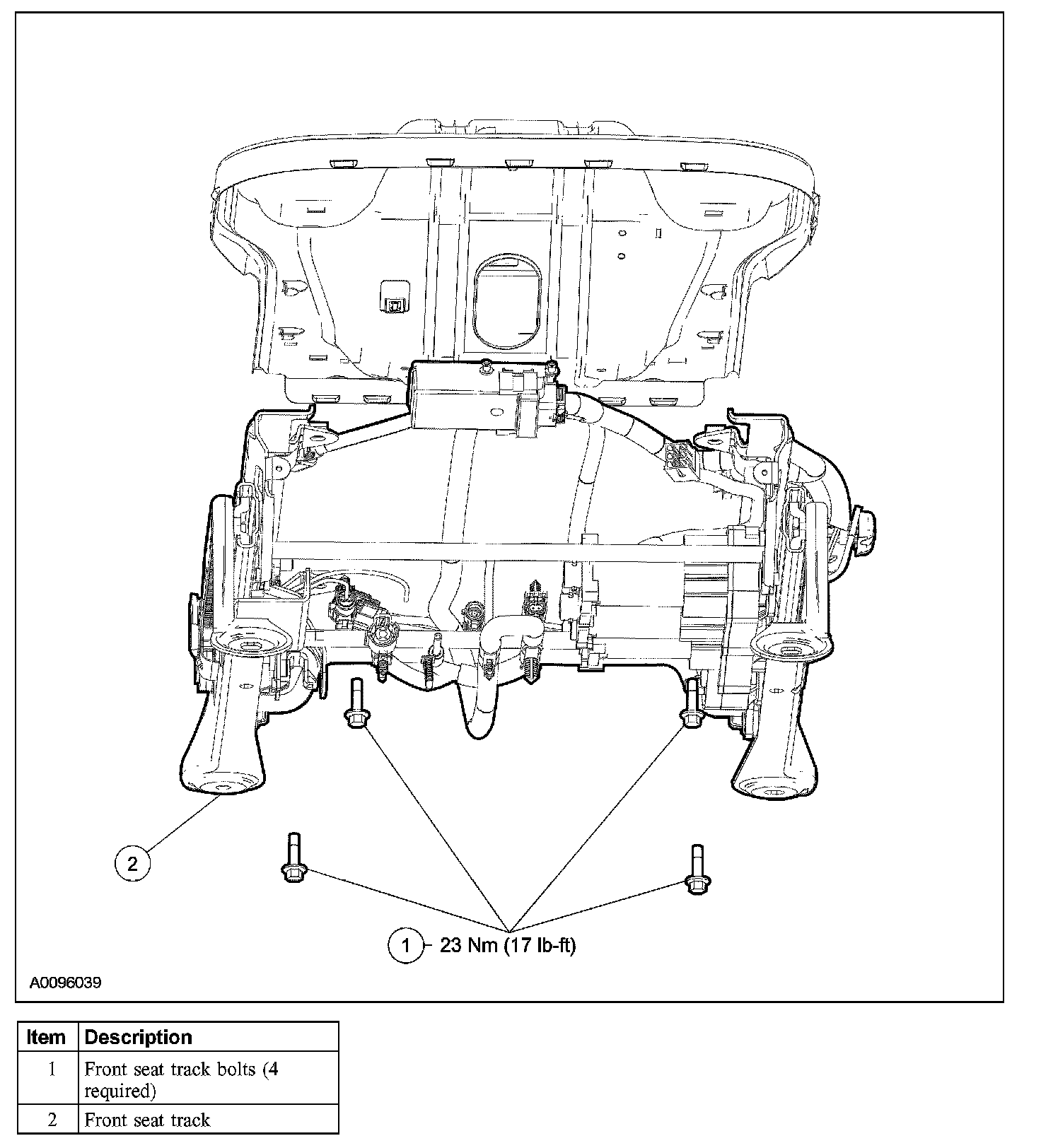 2

1 23 Nm (17 lb-ft)

A0096039

| Item | Description |
|---|---|
| 1 | Front seat track bolts (4 required) |
| 2 | Front seat track |