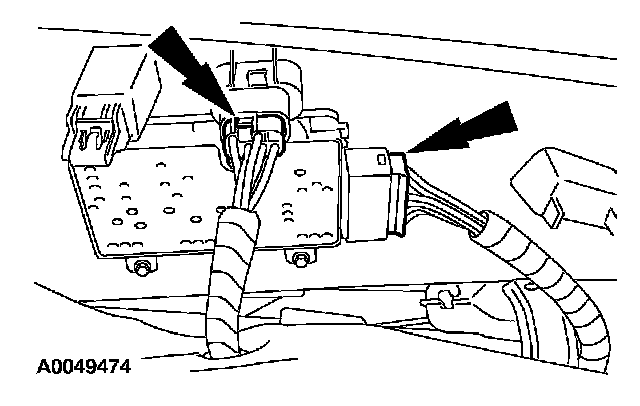 A0049474