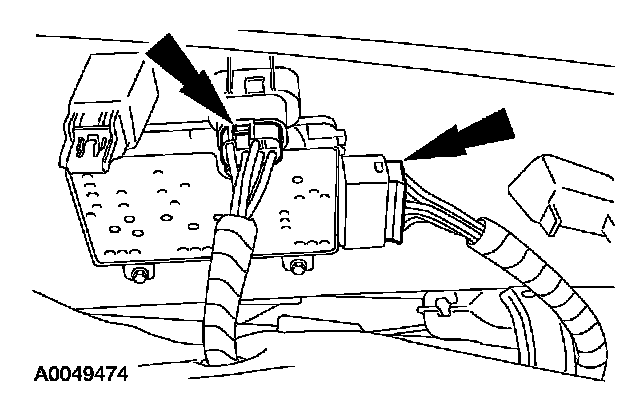 A0049474