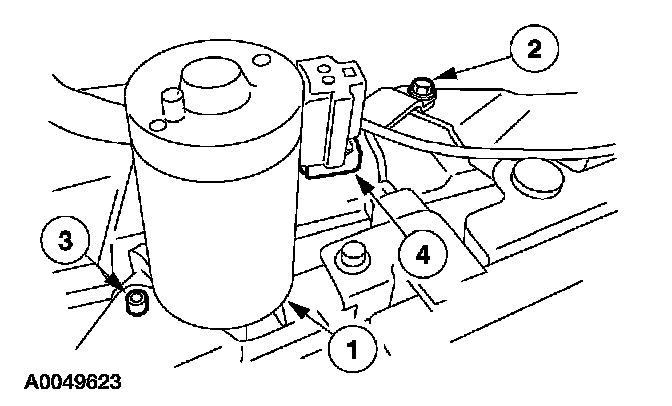 2
3
4
1
A0049623