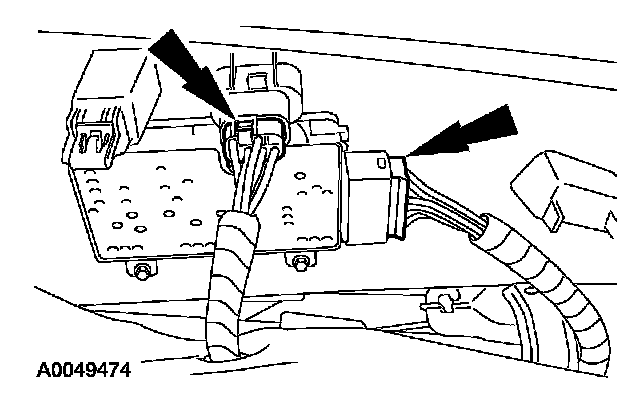 A0049474