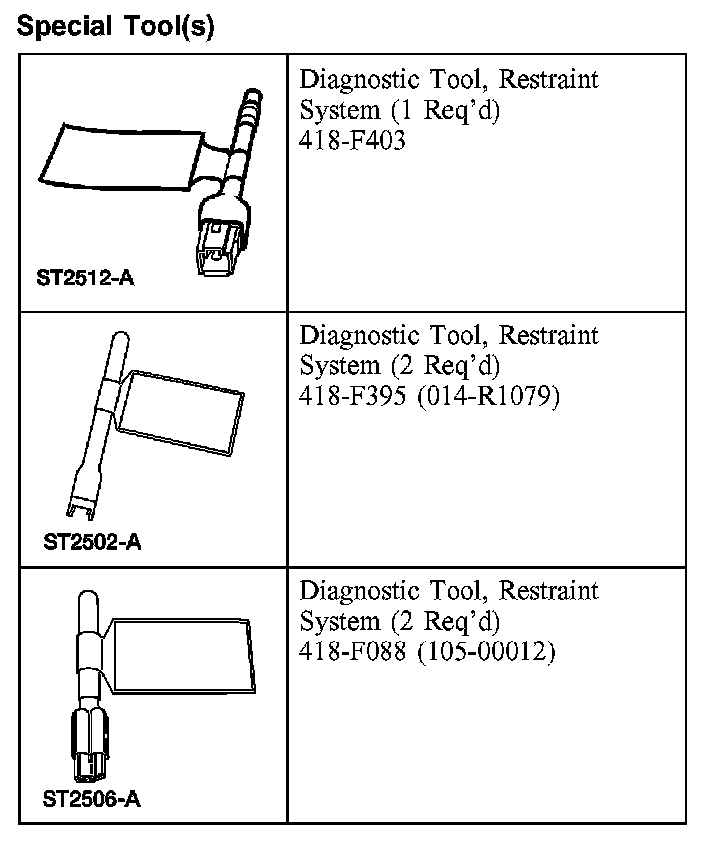 Special Tool(s)

| | |
|---|---|
| ST2512-A | Diagnostic Tool, Restraint System (1 Req'd) 418-F403 |
| ST2502-A | Diagnostic Tool, Restraint System (2 Req'd) 418-F395 (014-R1079) |
| ST2506-A | Diagnostic Tool, Restraint System (2 Req'd) 418-F088 (105-00012) |