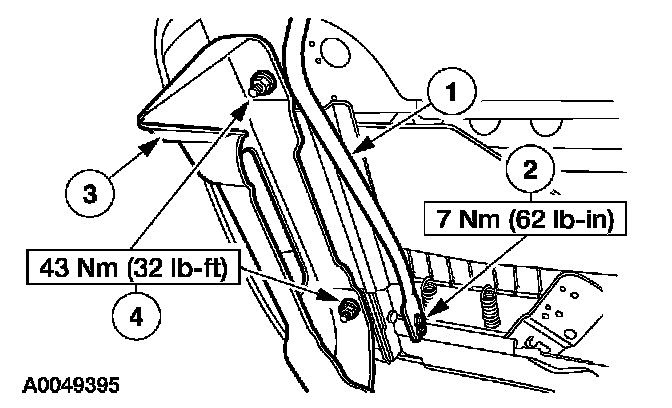 1

2

7 Nm (62 lb-in)

3

43 Nm (32 lb-ft)

4

A0049395