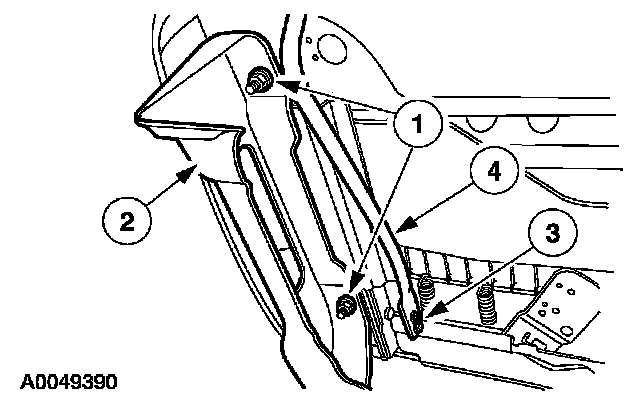 1
4
2
3
A0049390