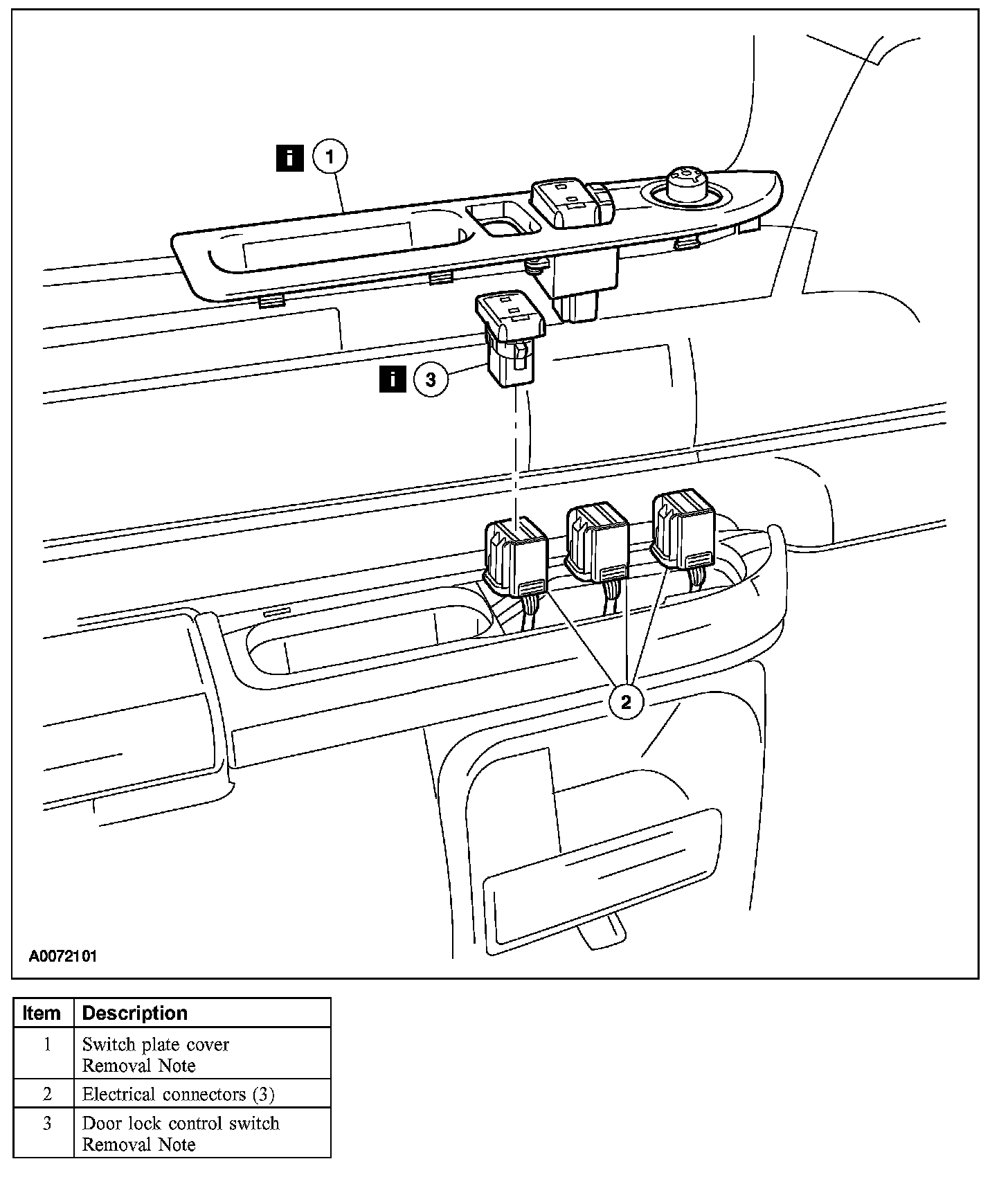 i 1

i 3

2

A0072101

| Item | Description |
|---|---|
| 1 | Switch plate cover Removal Note |
| 2 | Electrical connectors (3) |
| 3 | Door lock control switch Removal Note |