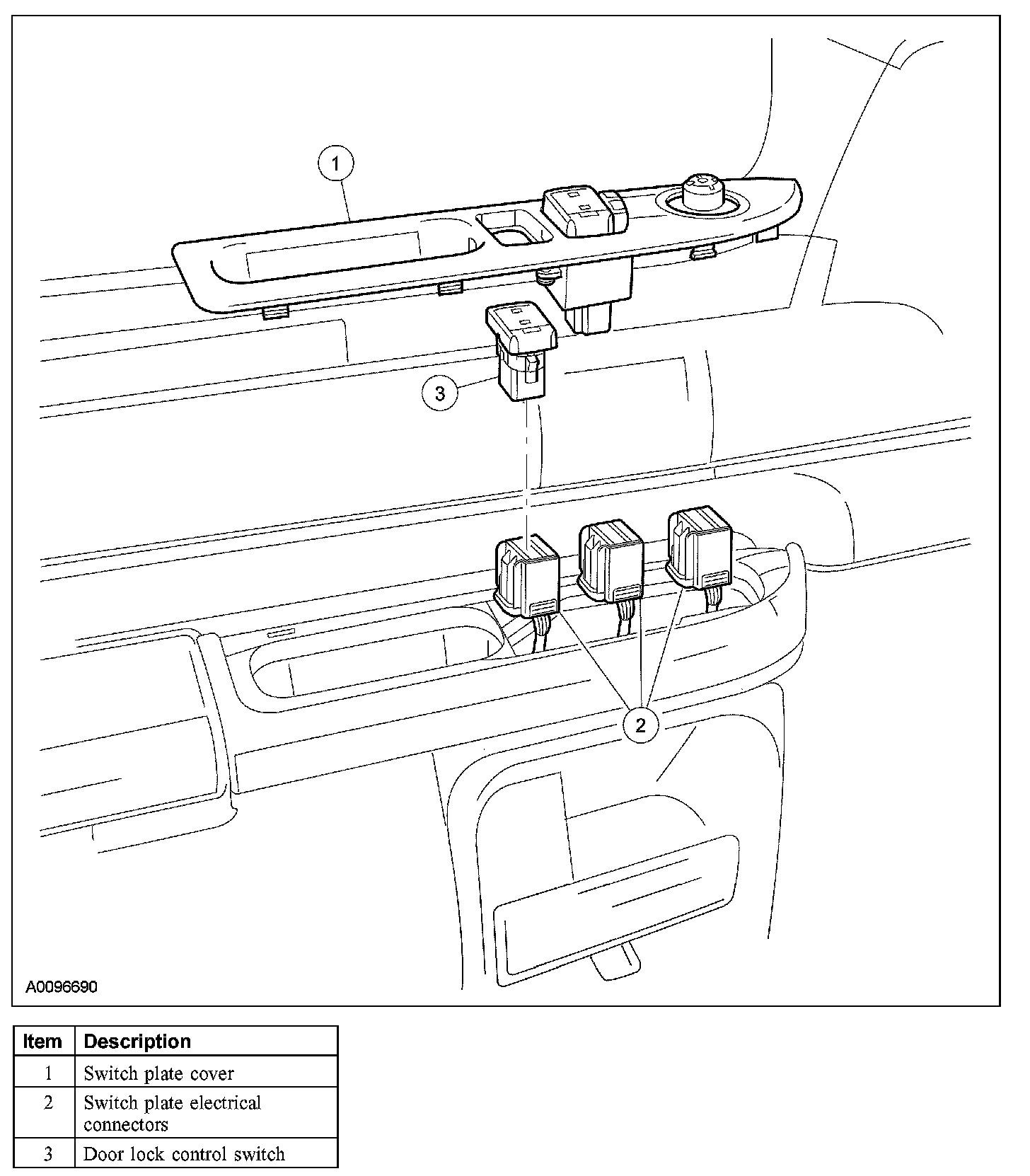 1

3

2

A0096690

| Item | Description |
|---|---|
| 1 | Switch plate cover |
| 2 | Switch plate electrical connectors |
| 3 | Door lock control switch |