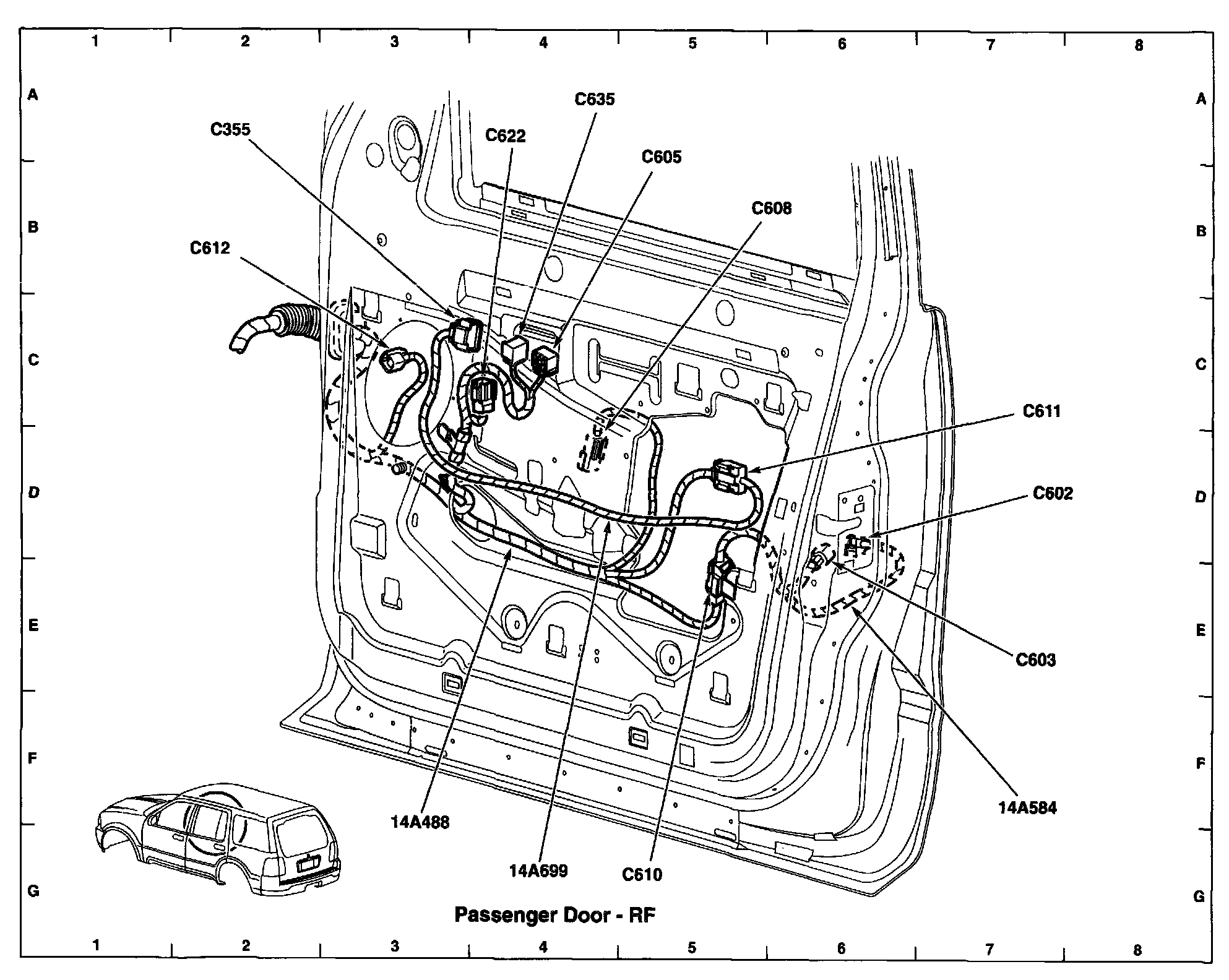 1 2 3 4 5 6 7 8

A
B
C
D
E
F
G

A
B
C
D
E
F
G

C635
C355
C622
C605
C608
C612
C611
C602
C603
14A584
14A488
14A699
C610

Passenger Door - RF

1 2 3 4 5 6 7 8