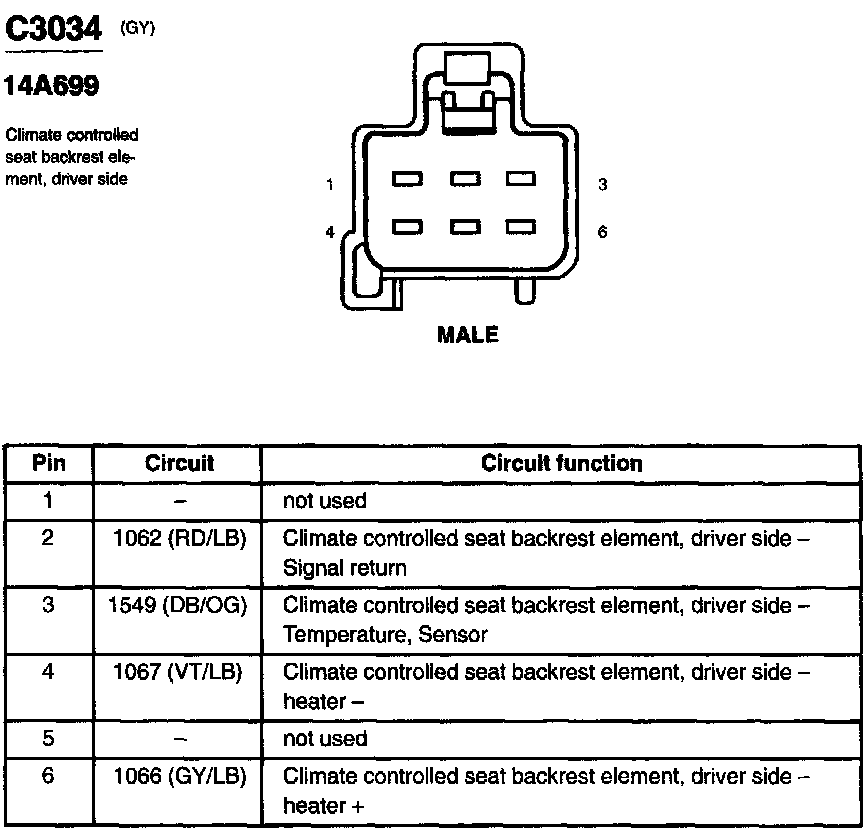 C3034 (GY)

14A699

Climate controlled seat backrest element, driver side

1

3

4

6

MALE

| Pin | Circuit | Circuit function |
|---|---|---|
| 1 | – | not used |
| 2 | 1062 (RD/LB) | Climate controlled seat backrest element, driver side – Signal return |
| 3 | 1549 (DB/OG) | Climate controlled seat backrest element, driver side – Temperature, Sensor |
| 4 | 1067 (VT/LB) | Climate controlled seat backrest element, driver side – heater – |
| 5 | – | not used |
| 6 | 1066 (GY/LB) | Climate controlled seat backrest element, driver side – heater + |