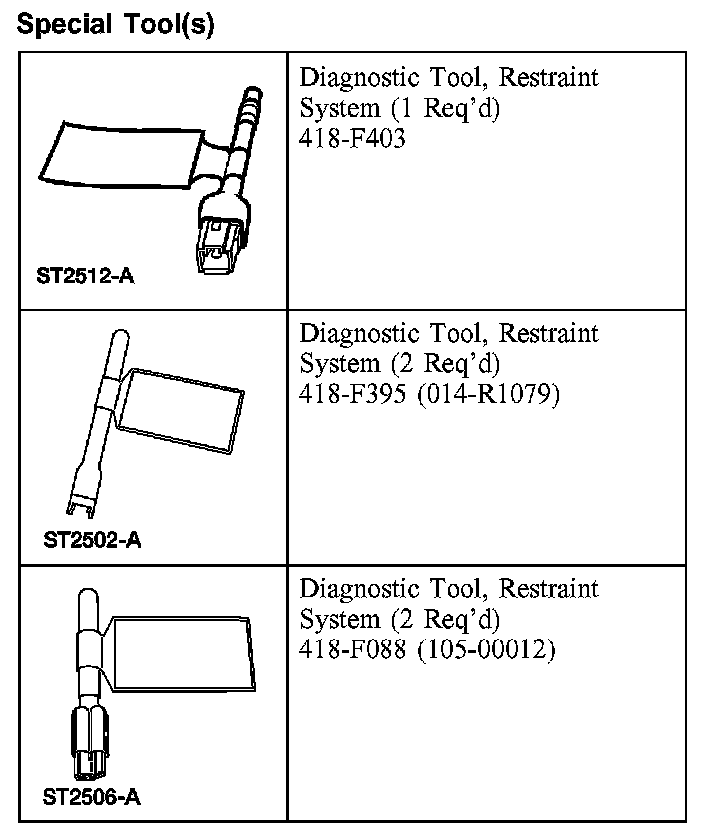 Special Tool(s)

| | |
|---|---|
| ST2512-A | Diagnostic Tool, Restraint System (1 Req'd) 418-F403 |
| ST2502-A | Diagnostic Tool, Restraint System (2 Req'd) 418-F395 (014-R1079) |
| ST2506-A | Diagnostic Tool, Restraint System (2 Req'd) 418-F088 (105-00012) |