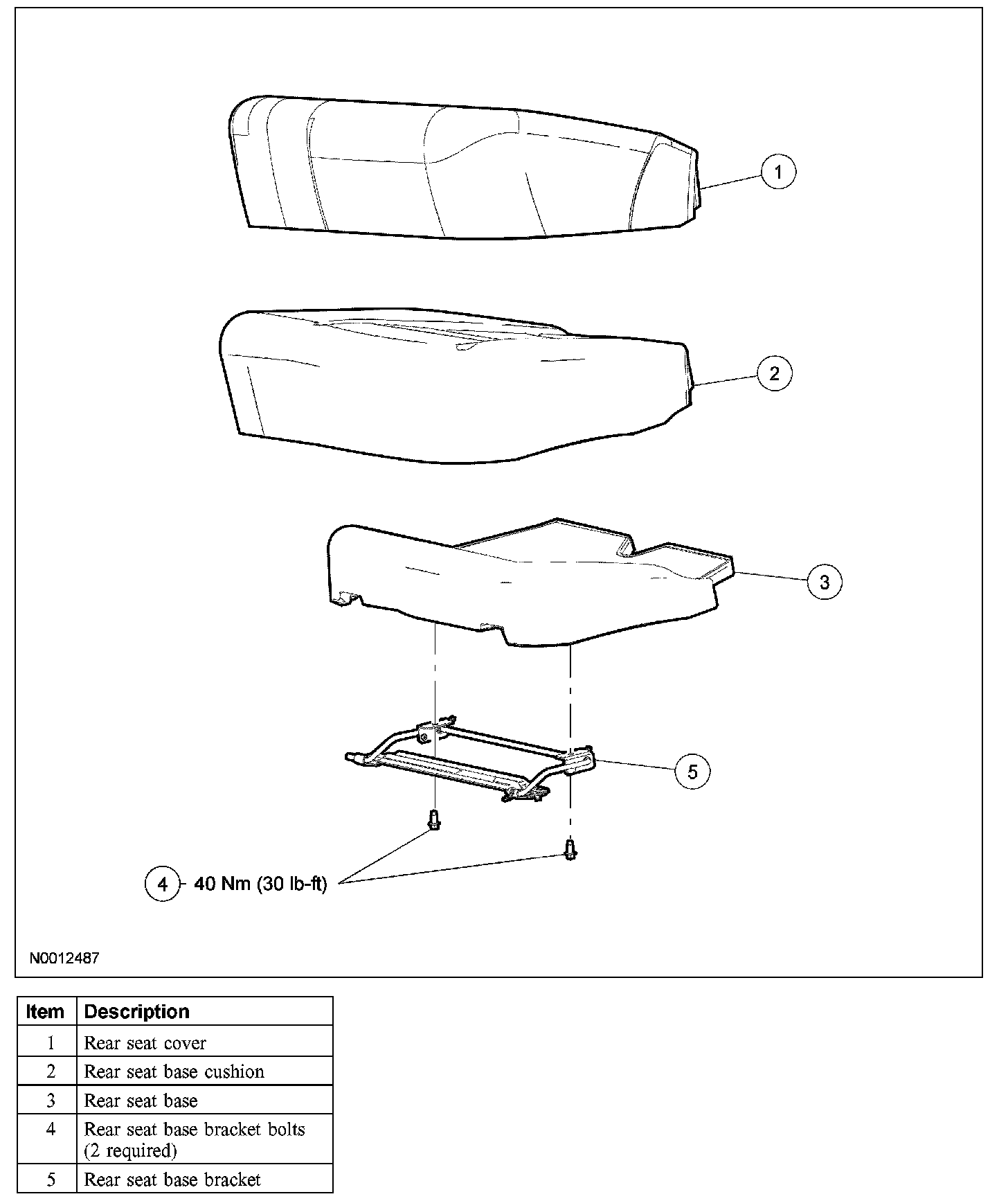 1

2

3

5

4 40 Nm (30 lb-ft)

N0012487

| Item | Description |
|---|---|
| 1 | Rear seat cover |
| 2 | Rear seat base cushion |
| 3 | Rear seat base |
| 4 | Rear seat base bracket bolts (2 required) |
| 5 | Rear seat base bracket |