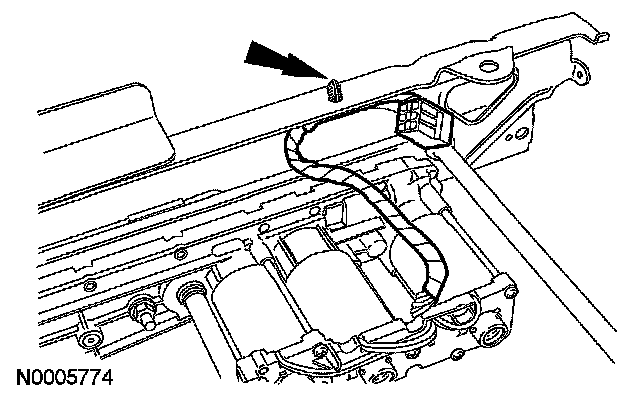 N0005774