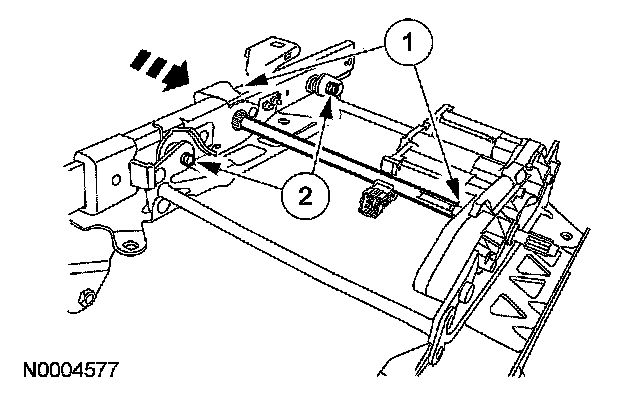 1
2
N0004577