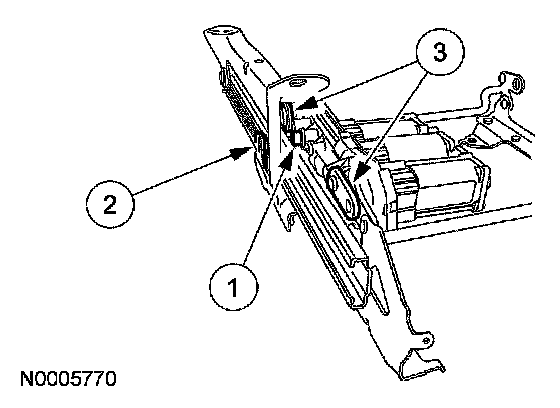 3
2
1
N0005770