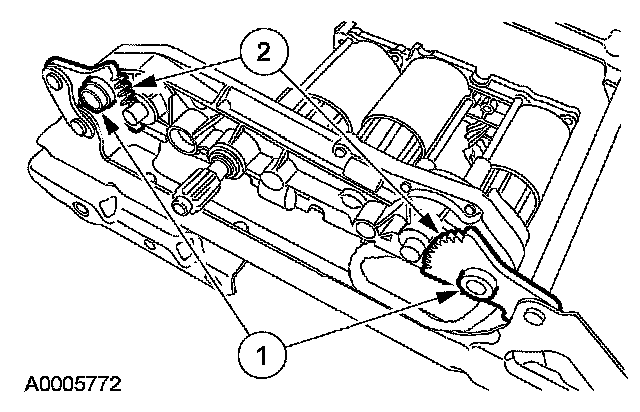 2

1

A0005772